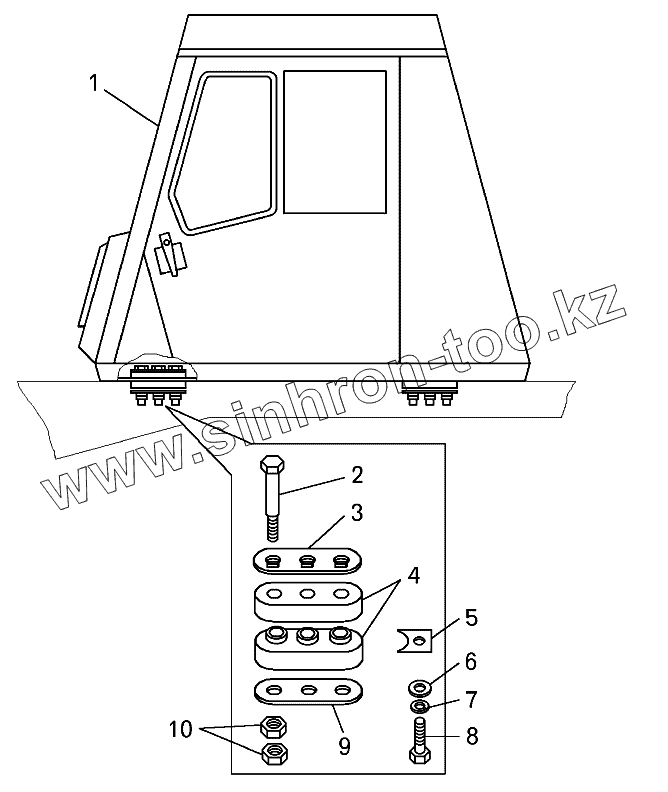 1
www.sinhron-too.kz
2
3
4
5
6
7
8
9
10