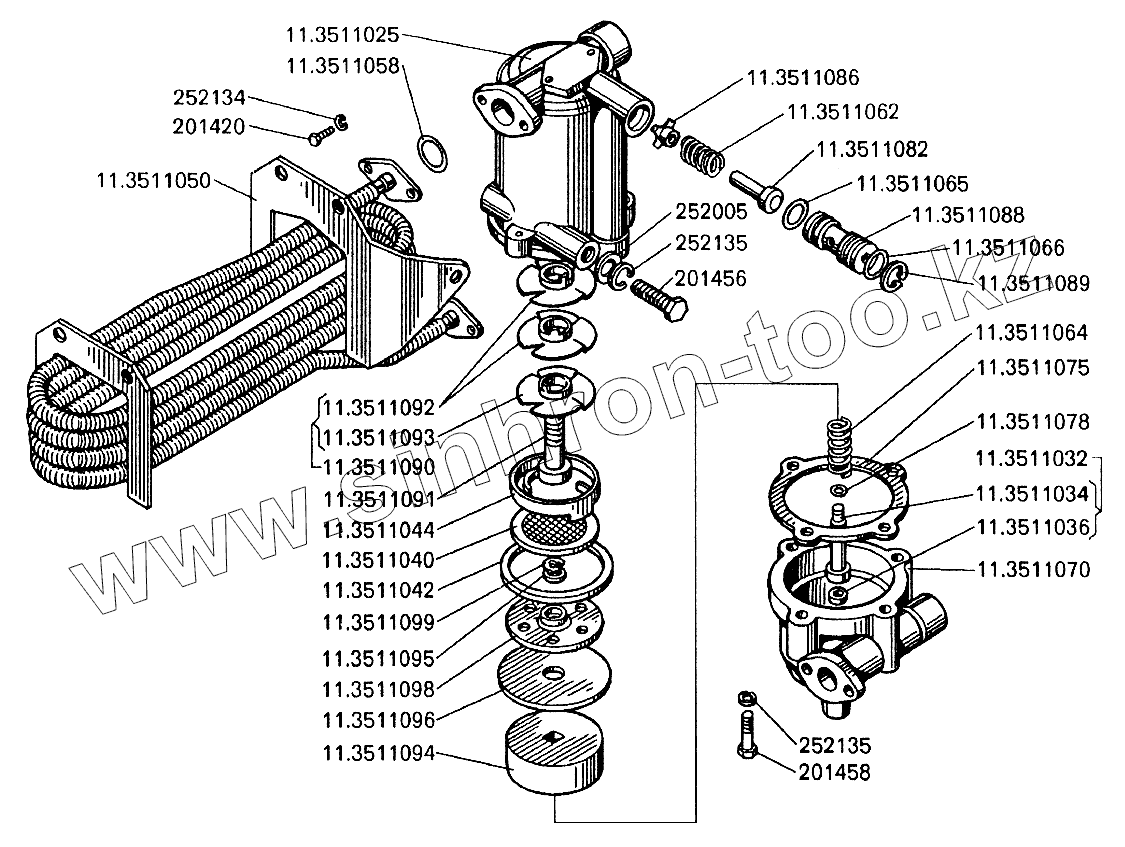 11.3511025
11.3511058
252134
201420
11.3511050
11.3511086
11.3511062
11.3511082
11.3511065
11.3511088
11.3511066
11.3511089
252005
252135
201456
11.3511064
11.3511075
11.3511078
11.3511032
11.3511034
11.3511036
11.3511070
11.3511092
11.3511093
11.3511090
11.3511091
11.3511044
11.3511040
11.3511042
11.3511099
11.3511095
11.3511098
11.3511096
11.3511094
252135
201458
www.sinhron-too.kz