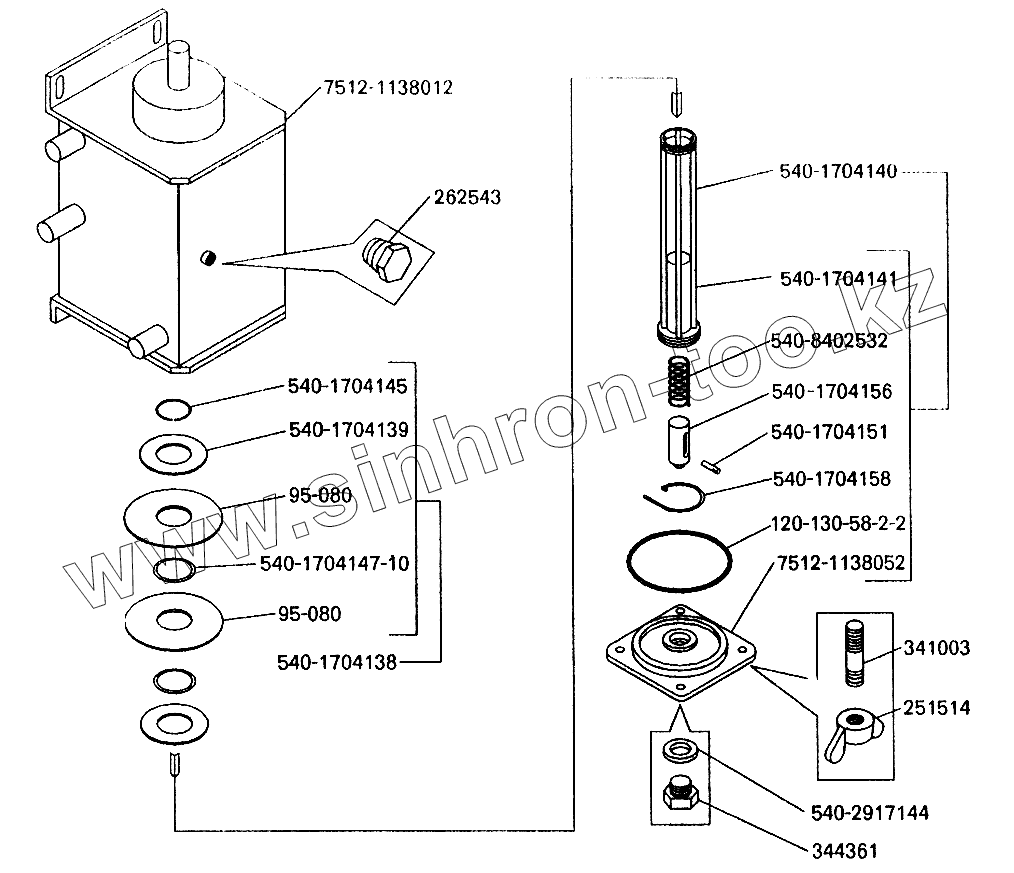 7512-1138012
262543
540-1704145
540-1704139
95-080
540-1704147-10
95-080
540-1704138
540-1704140
540-1704141
540-8402532
540-1704156
540-1704151
540-1704158
120-130-58-2-2
7512-1138052
341003
251514
540-2917144
344361
www.sinhron-too.kz