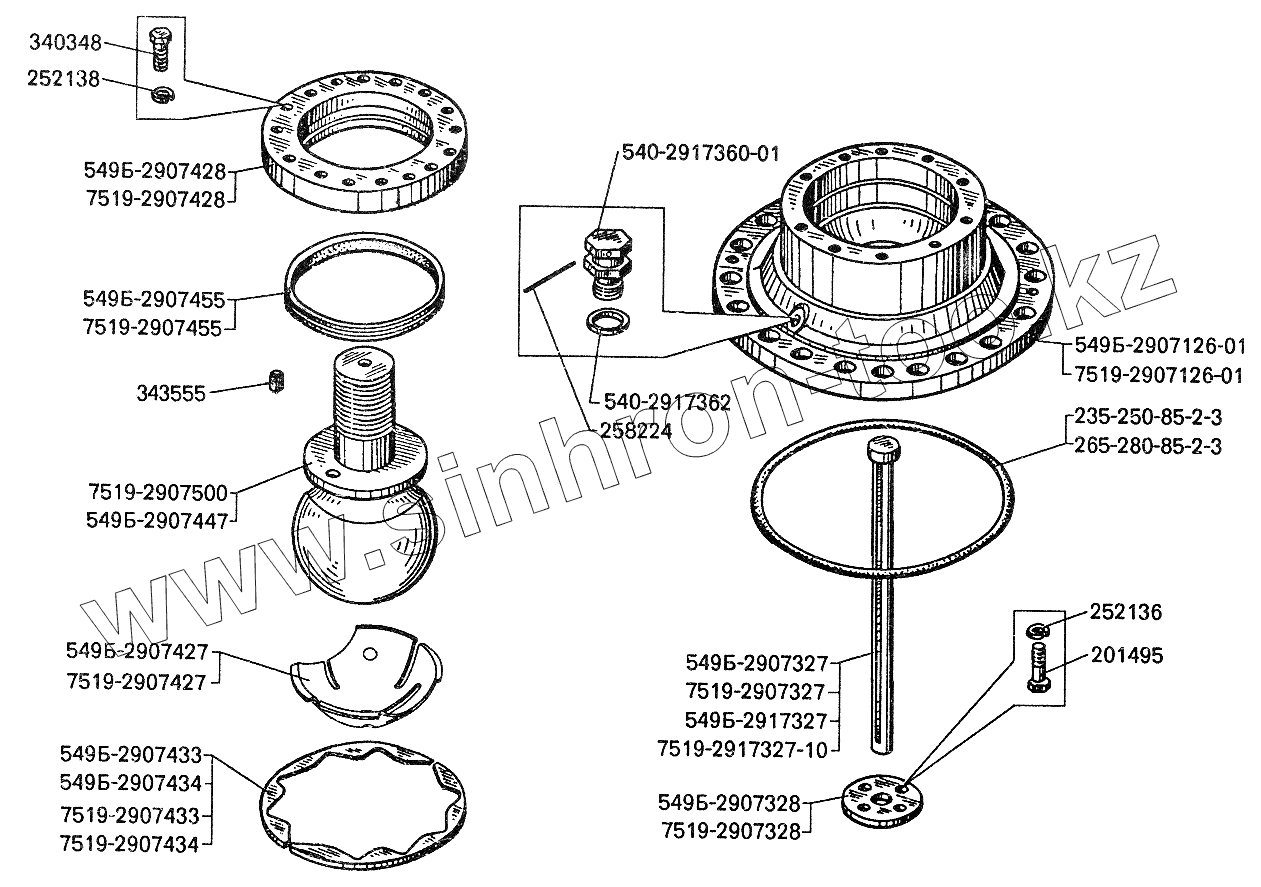 340348
252138
549Б-2907428
7519-2907428
549Б-2907455
7519-2907455
343555
7519-2907500
549Б-2907447
549Б-2907427
7519-2907427
549Б-2907433
549Б-2907434
7519-2907433
7519-2907434
540-2917360-01
540-2917362
258224
549Б-2907126-01
7519-2907126-01
235-250-85-2-3
265-280-85-2-3
252136
201495
549Б-2907327
7519-2907327
549Б-2917327
7519-2917327-10
549Б-2907328
7519-2907328
www.sinhron-t.com.kz