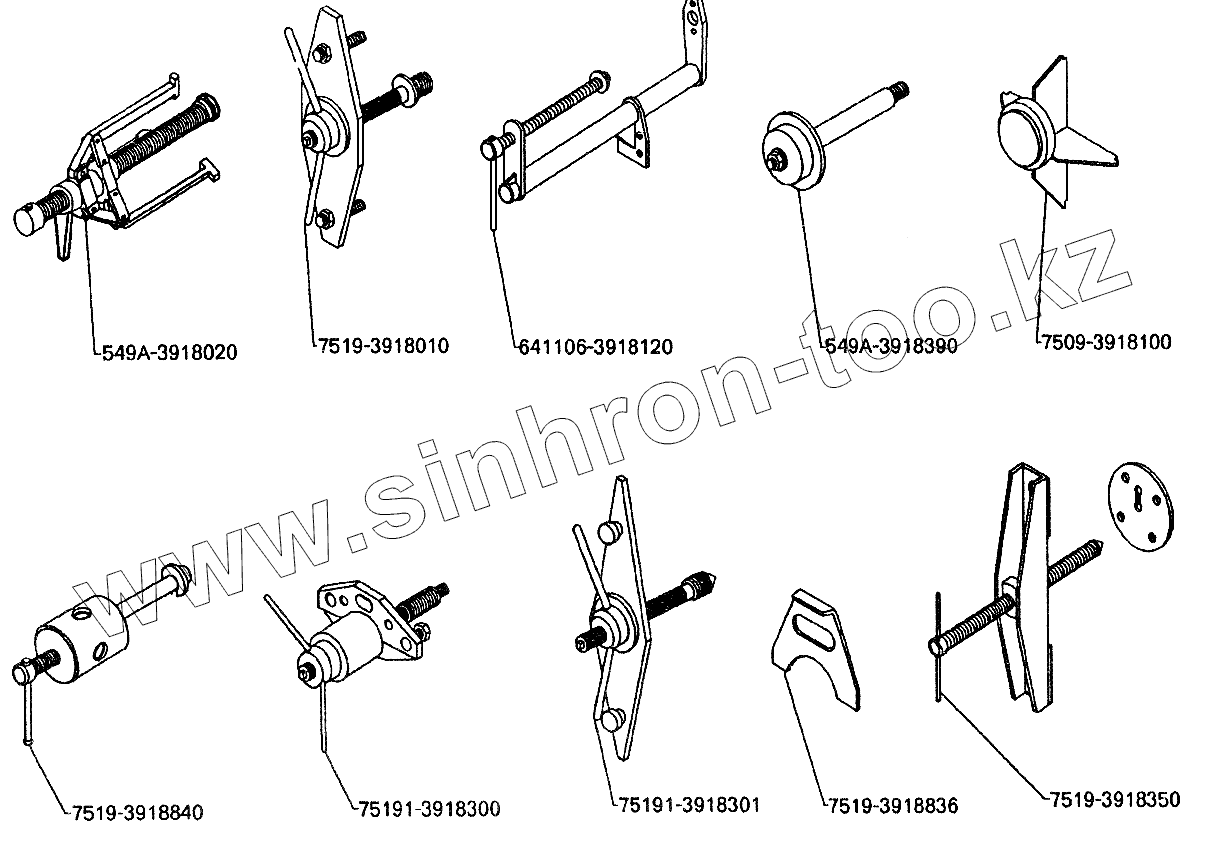 549A-3918020
7519-3918010
641106-3918120
549A-3918390
7509-3918100

www.sinhron-too.kz

7519-3918840
75191-3918300
75191-3918301
7519-3918836
7519-3918350