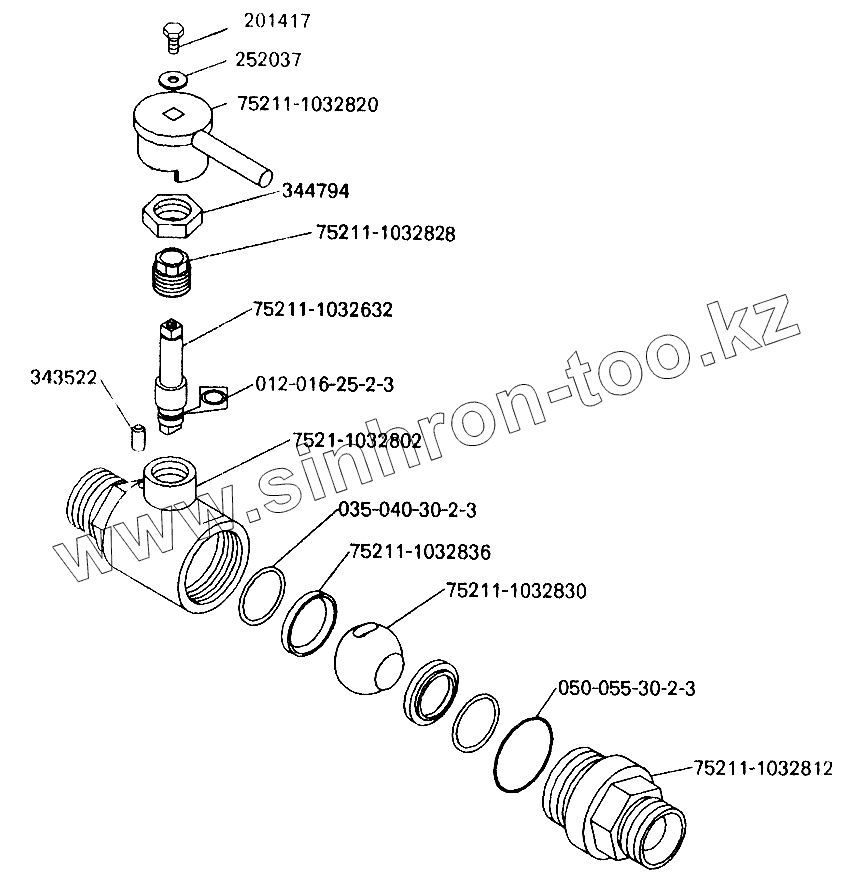 201417
252037
75211-1032820
344794
75211-1032828
75211-1032632
343522
012-016-25-2-3
7521-1032802
035-040-30-2-3
75211-1032836
75211-1032830
050-055-30-2-3
75211-1032812
www.sinhron-too.kz