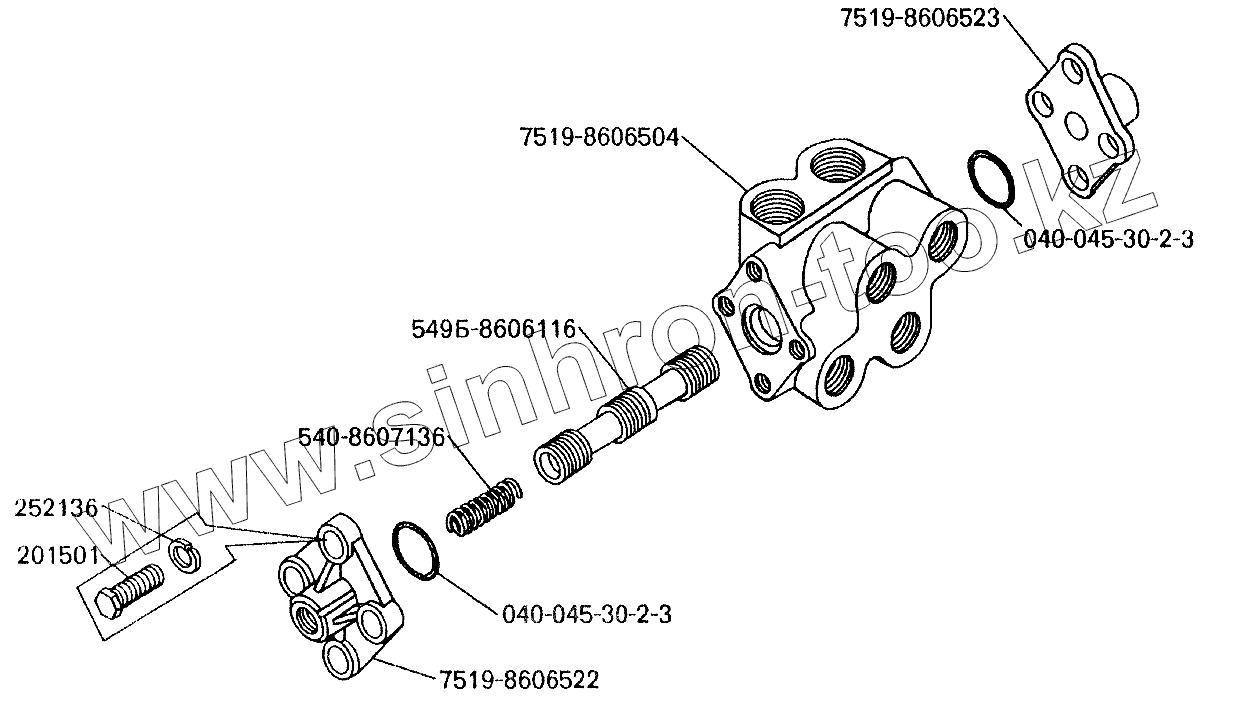 7519-8606523
7519-8606504
040-045-30-2-3
549Б-8606116
540-8607136
252136
201501
040-045-30-2-3
7519-8606522
www.sinhron-too.kz