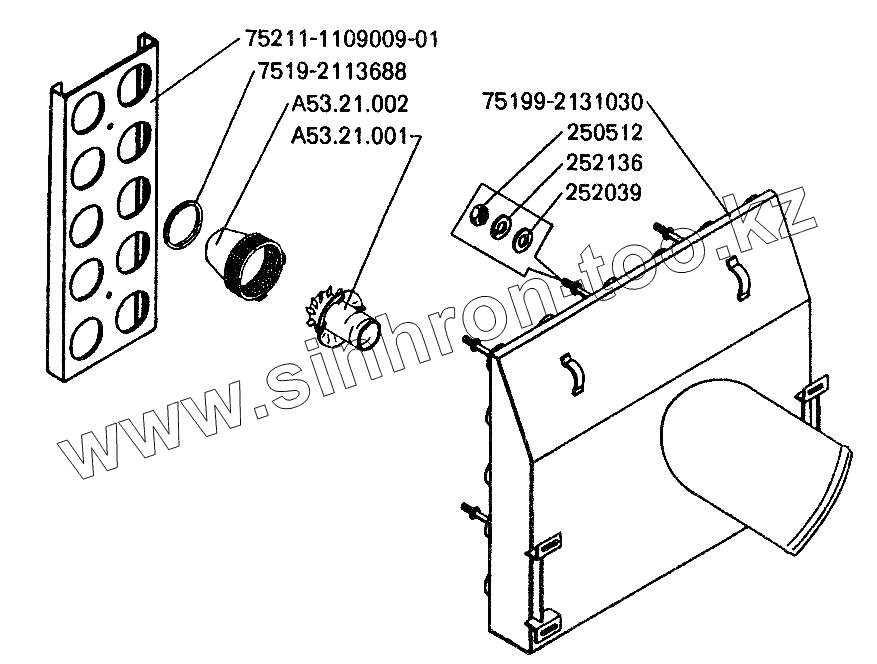 75211-1109009-01
7519-2113688
A53.21.002
A53.21.001
75199-2131030
250512
252136
252039
www.sinhron-too.kz