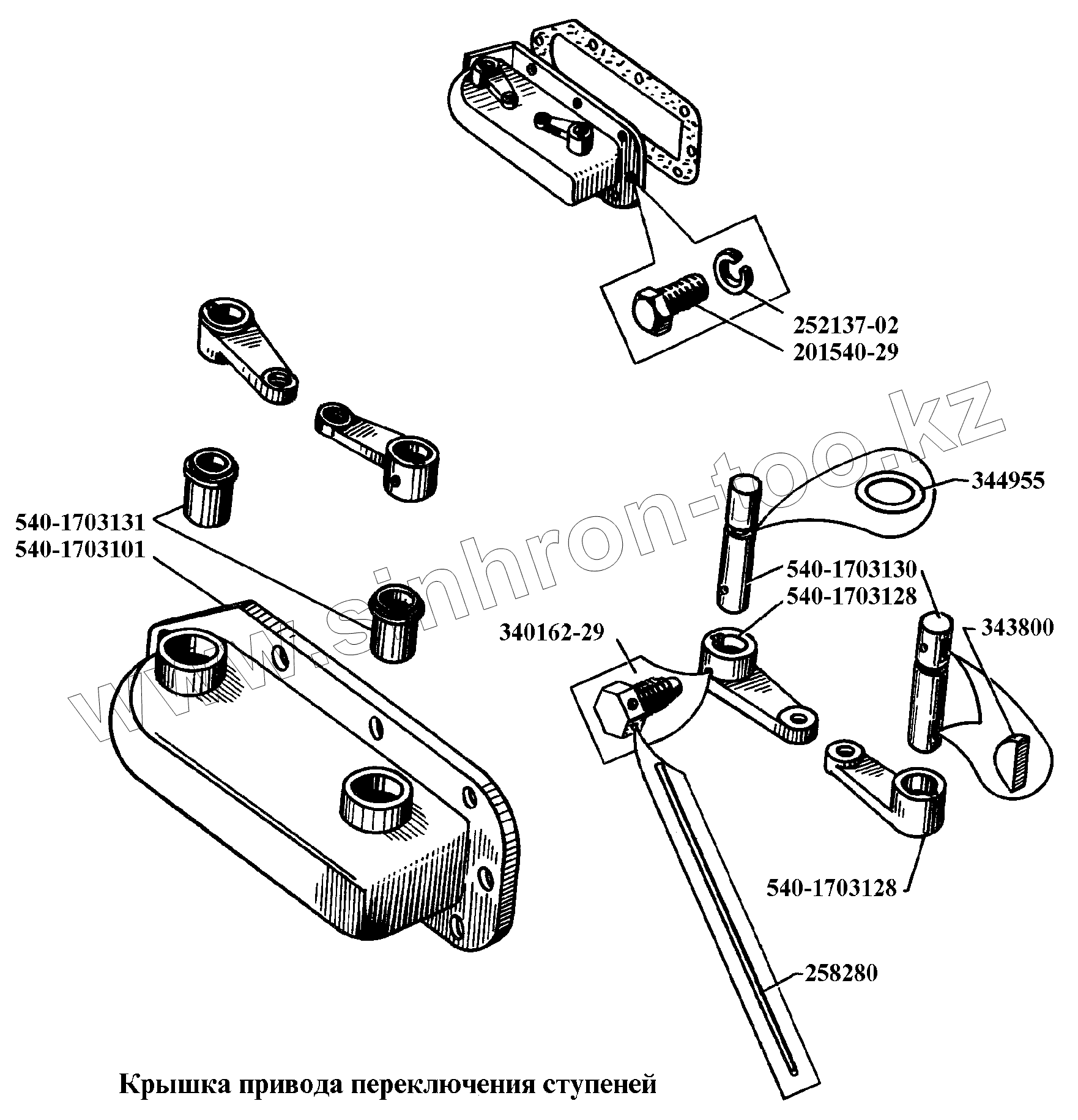 252137-02
201540-29

www.sinhron-too.kz

344955

540-1703131
540-1703101

540-1703130
540-1703128
340162-29
343800

540-1703128

258280

Крышка привода переключения ступеней