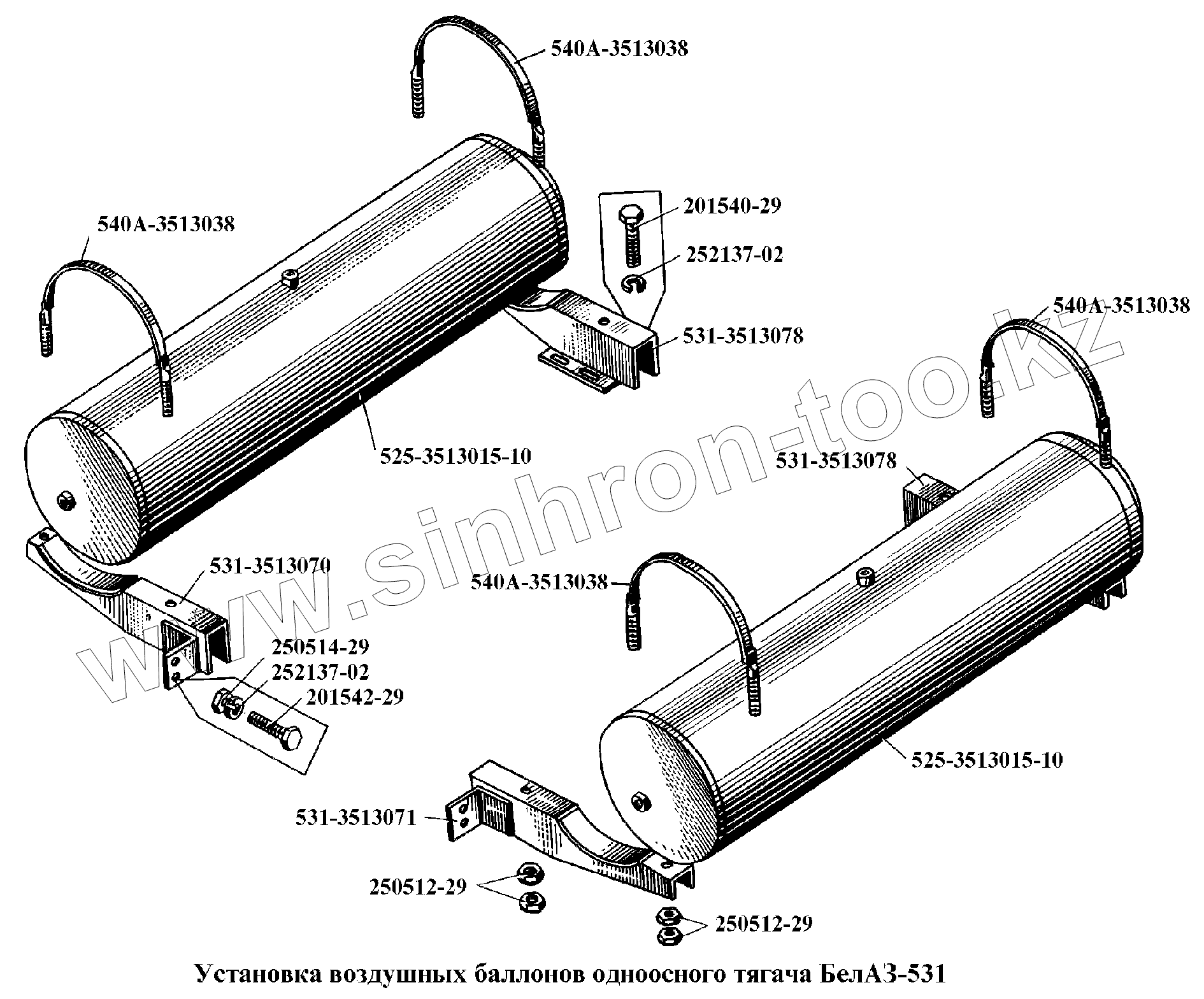 540А-3513038
540А-3513038
201540-29
252137-02
531-3513078
540А-3513038
525-3513015-10
531-3513078
531-3513070
540А-3513038
250514-29
252137-02
201542-29
525-3513015-10
531-3513071
250512-29
250512-29
www.sinhron-too.kz

Установка воздушных баллонов одноосного тягача БелАЗ-531