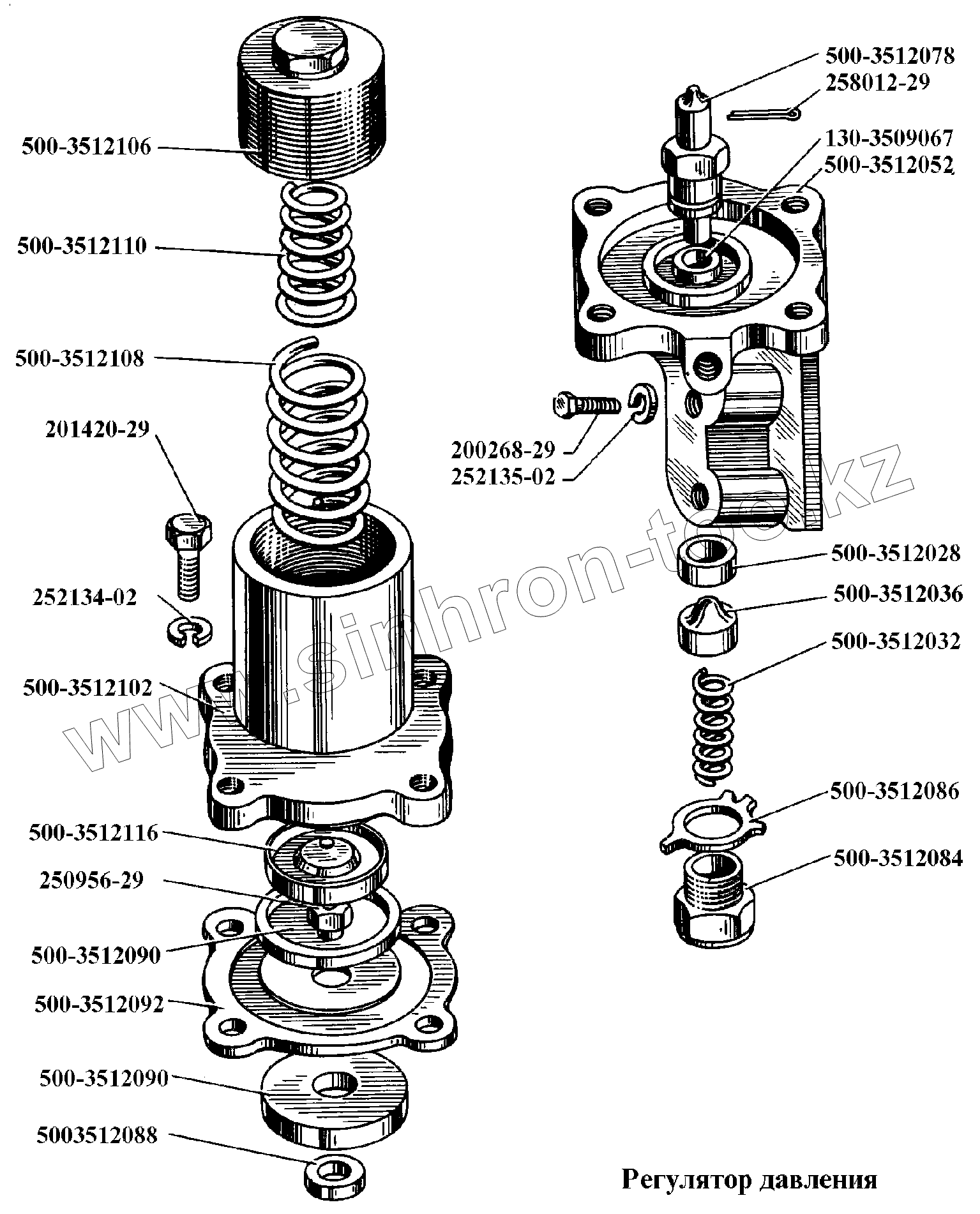 500-3512106
500-3512110
500-3512108
201420-29
252134-02
500-3512102
500-3512116
250956-29
500-3512090
500-3512092
500-3512090
5003512088

500-3512078
258012-29
130-3509067
500-3512052
200268-29
252135-02
500-3512028
500-3512036
500-3512032
500-3512086
500-3512084

www.sinhron-too.kz

Регулятор давления