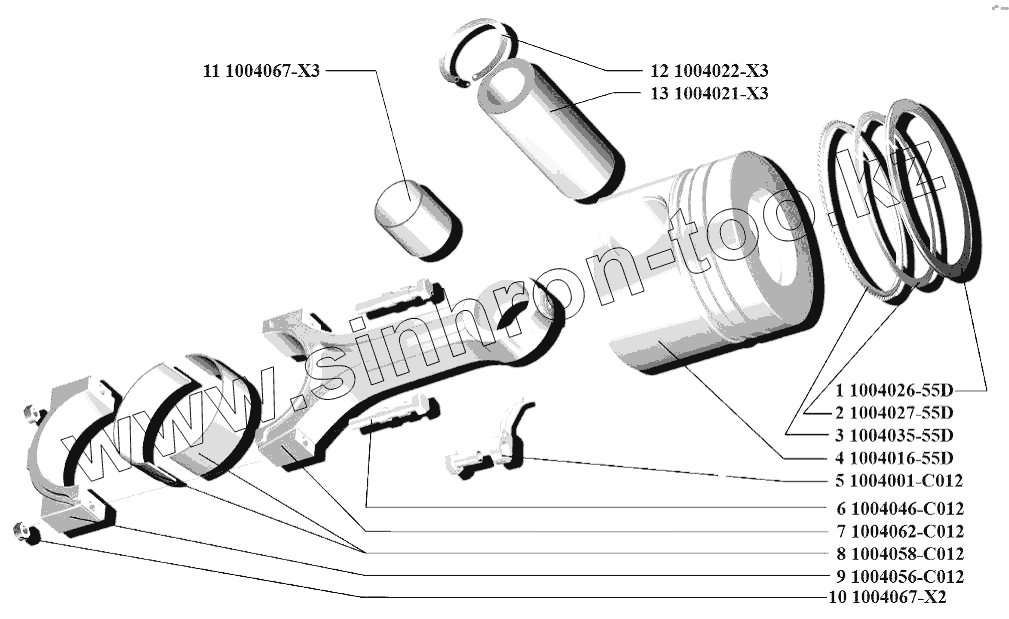 11 1004067-X3

12 1004022-X3
13 1004021-X3

www.sinhron-too.kz

1 1004026-55D
2 1004027-55D
3 1004035-55D
4 1004016-55D
5 1004001-C012
6 1004046-C012
7 1004062-C012
8 1004058-C012
9 1004056-C012
10 1004067-X2