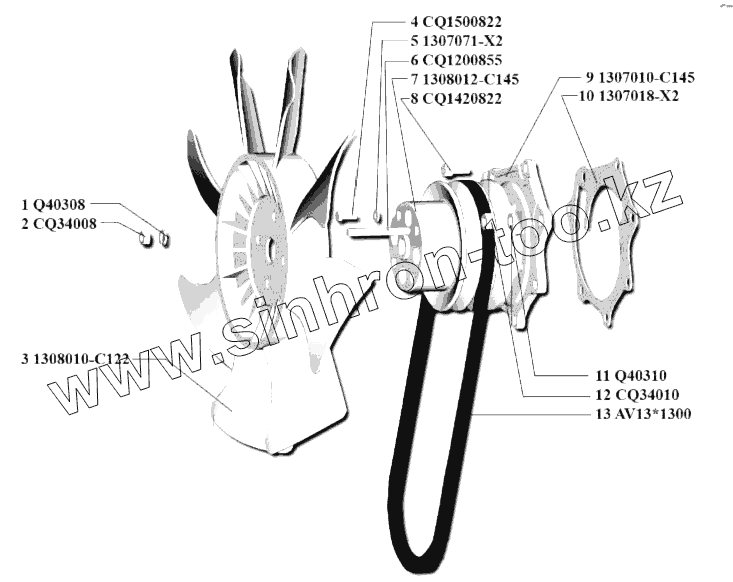 4 CQ1500822
5 1307071-X2
6 CQ1200855
7 1308012-C145
8 CQ1420822
9 1307010-C145
10 1307018-X2
1 Q40308
2 CQ34008
3 1308010-C122
11 Q40310
12 CQ34010
13 AV13*1300
www.sinhron-too.kz