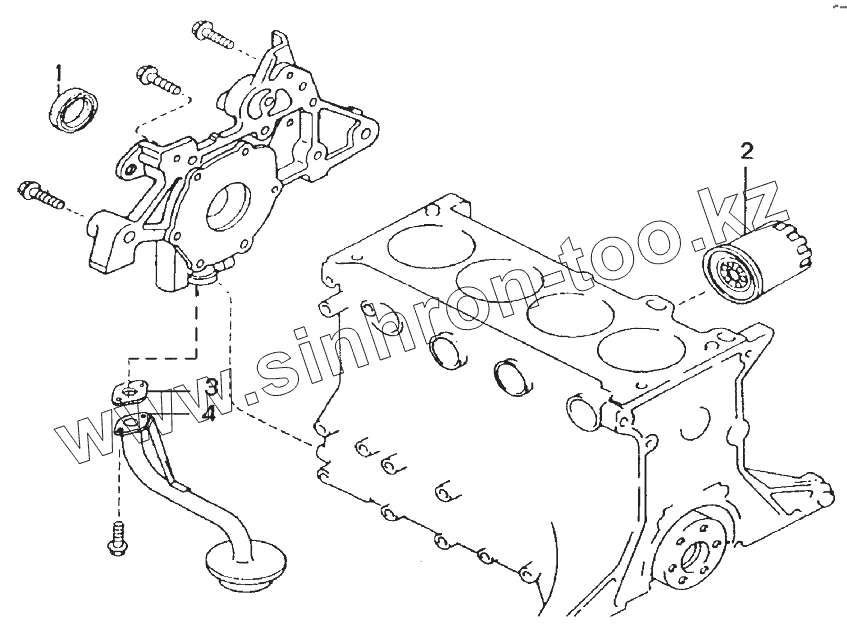 1
2
3
4
www.sinhron-too.kz