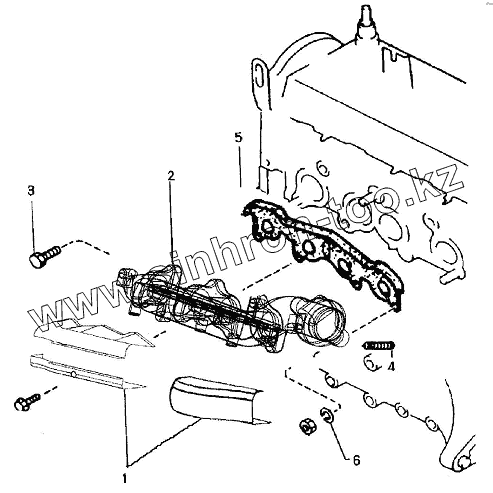 5
2
3
www.sinhron-too.kz
4
6
1