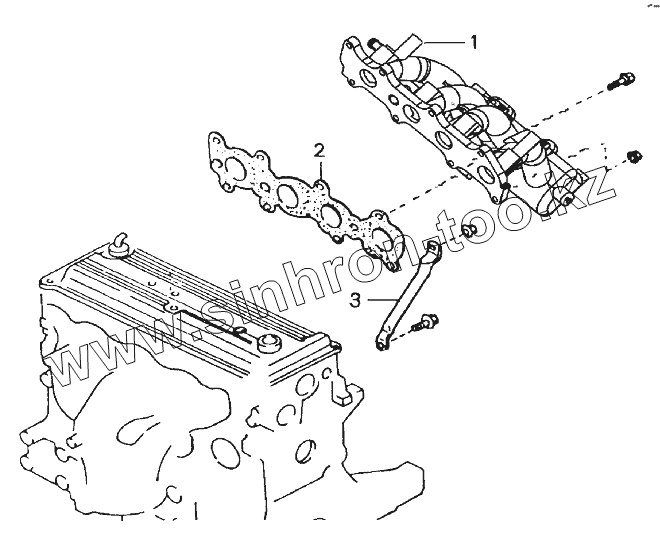 1
2
3
www.sinhron-tool.kz