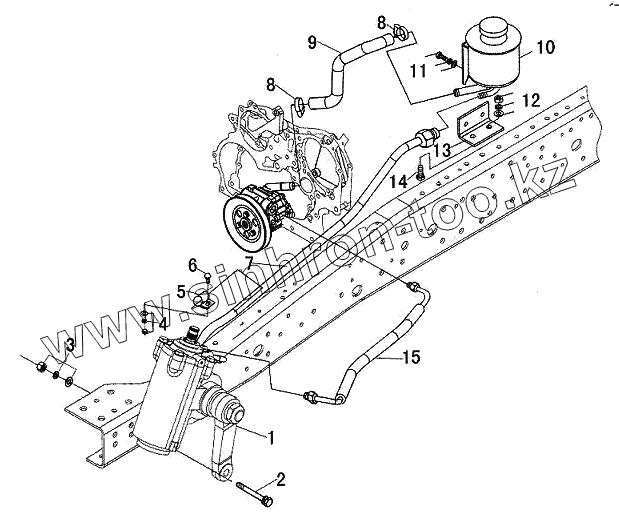 8
9
10
11
8
12
13
14
6
7
5
4
3
15
1
2
www.sinhron-too.kz