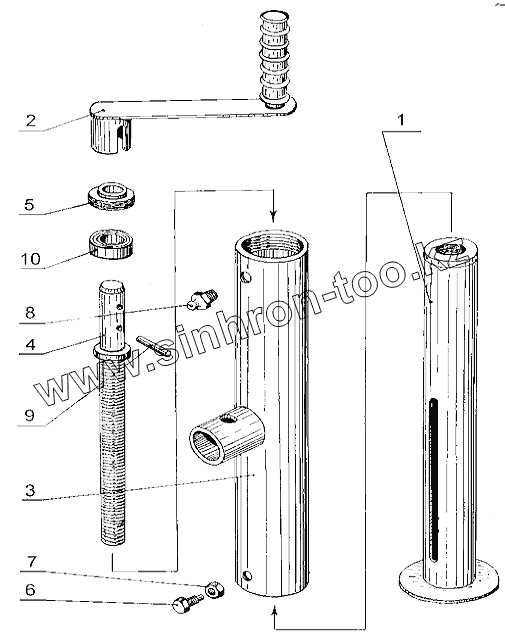 2
1
5
10
8
4
9
3
7
6
www.sinhron-too.kz