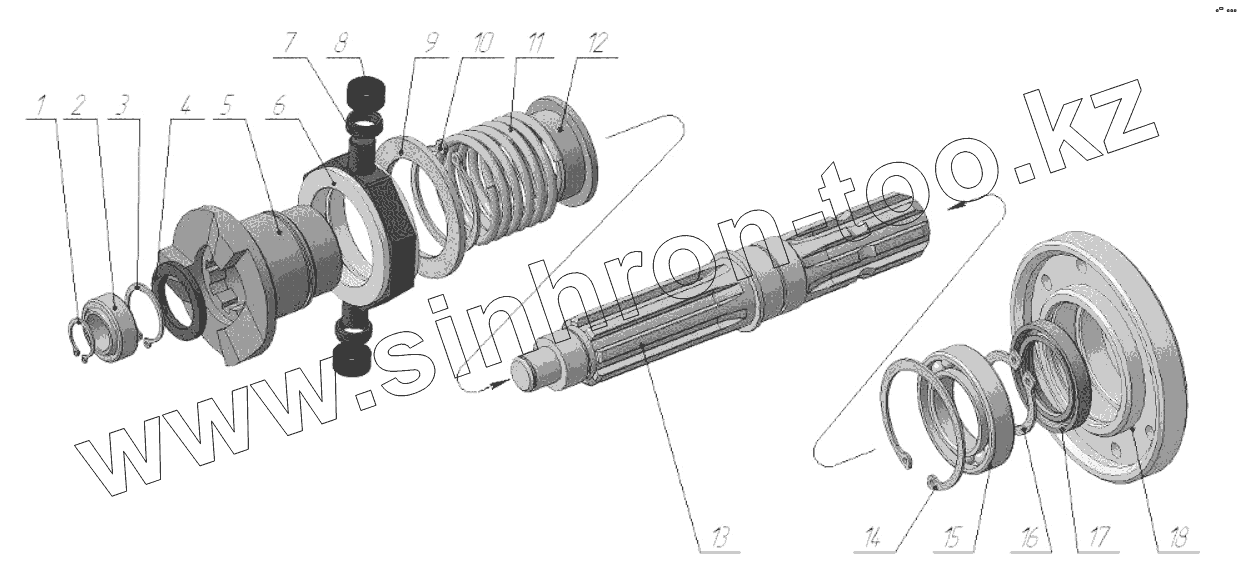 1 2 3 4 5 6 7 8 9 10 11 12

www.sinhron-too.kz

13

14 15 16 17 18