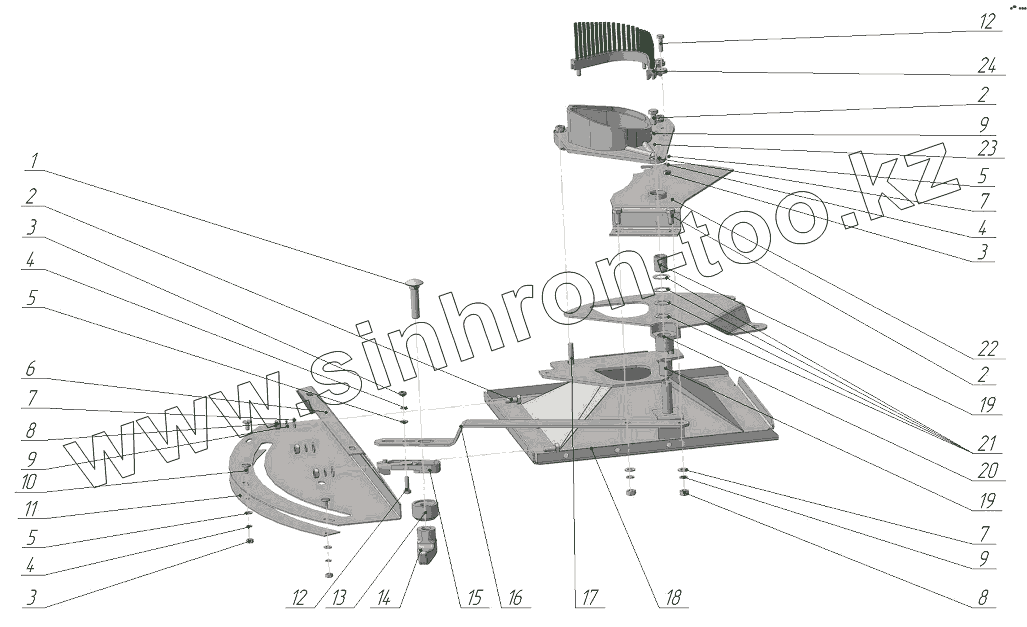 12
24
2
9
23
5
7
4
3
22
2
19
21
20
19
7
9
8
1
2
3
4
5
6
7
8
9
10
11
5
4
3
12
13
14
15
16
17
18
www.sinhron-too.kz