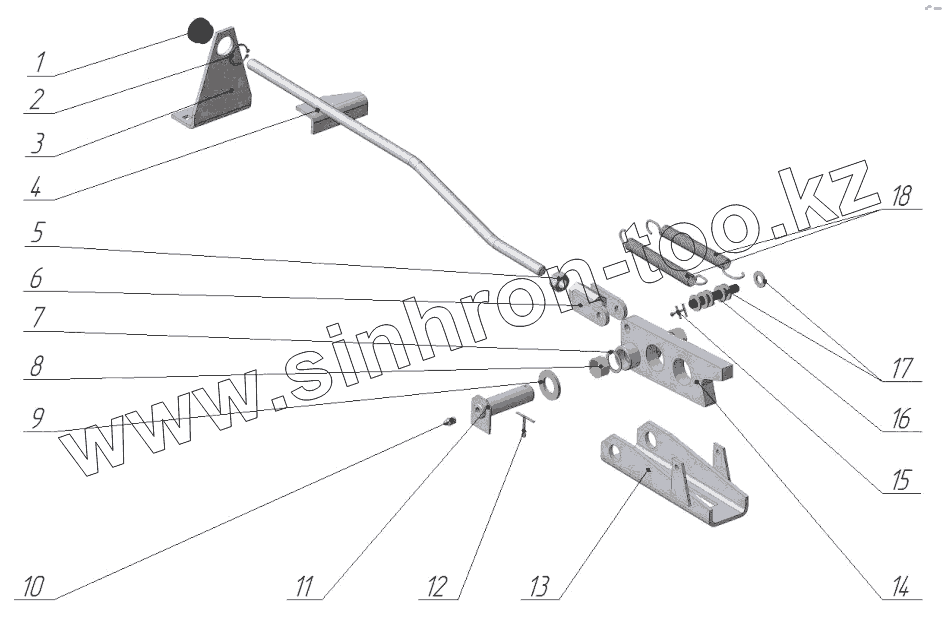 1
2
3
4
5
6
7
8
9
10
11
12
13
14
15
16
17
18
www.sinhron-too.kz