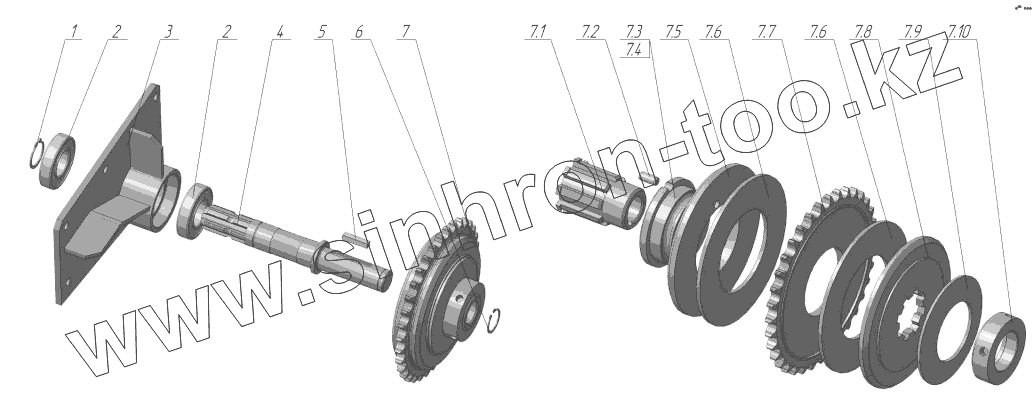 1 2 3 2 4 5 6 7

7.1 7.2 7.3 7.4 7.5 7.6 7.7 7.6 7.8 7.9 7.10

www.sinhron-too.kz