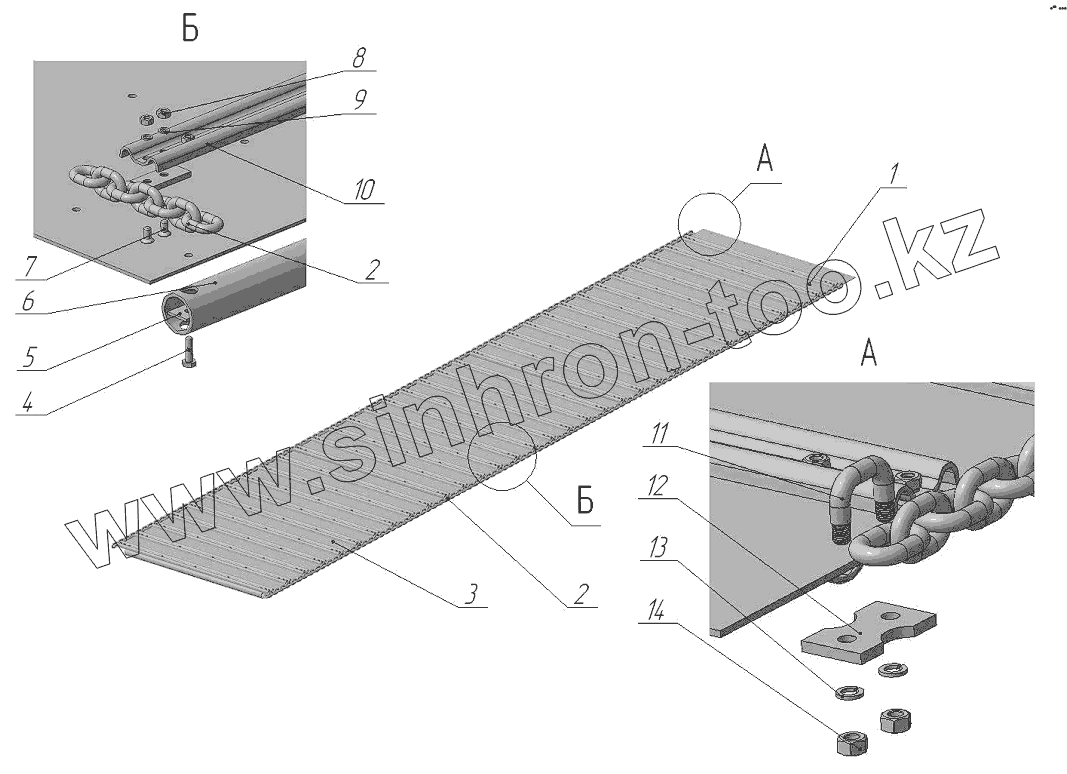 Б
8
9
10
7
2
6
5
4
А
1
www.sinhron-too.kz
А
11
12
13
14
Б
3
2