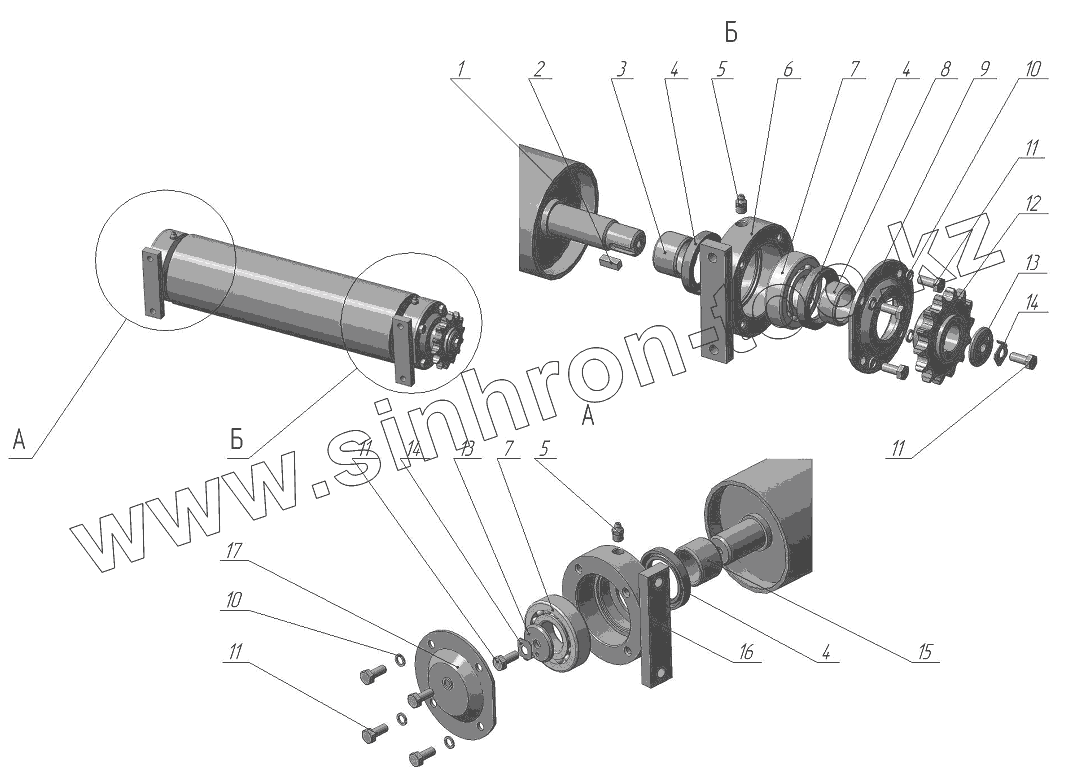 Б
1 2 3 4 5 6 7 4 8 9 10
11
12
13
14
11
А
Б
А
www.sinhron-to.kz
11 14 13 7 5
17
10
11
16
4
15