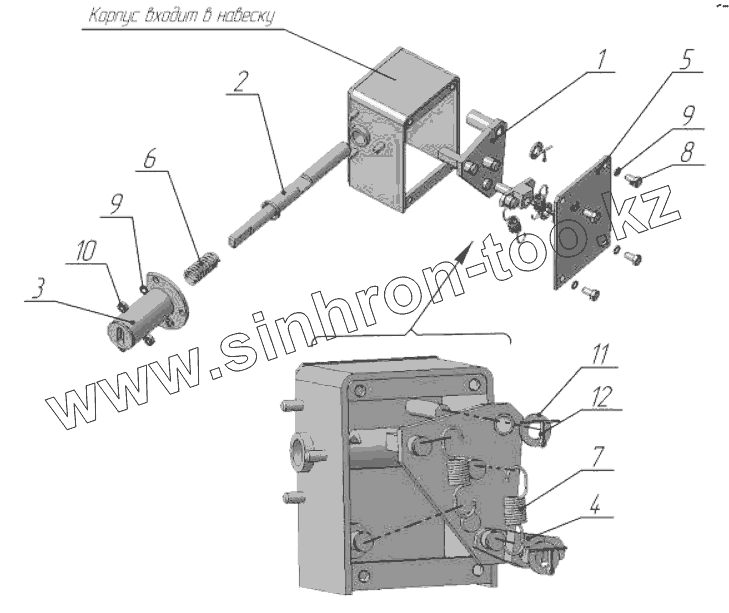 Корпус входит в навеску

2

1

5

9

8

6

9

10

3

www.sinhron-too.kz

11

12

7

4