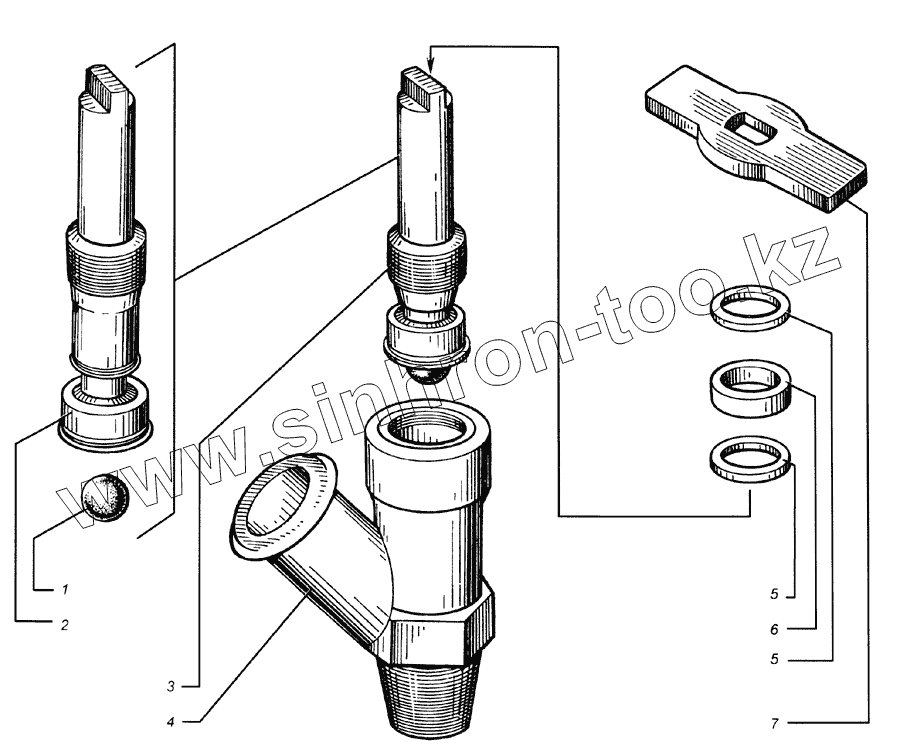 www.sinhron-too.kz

1
2
3
4
5
6
5
7