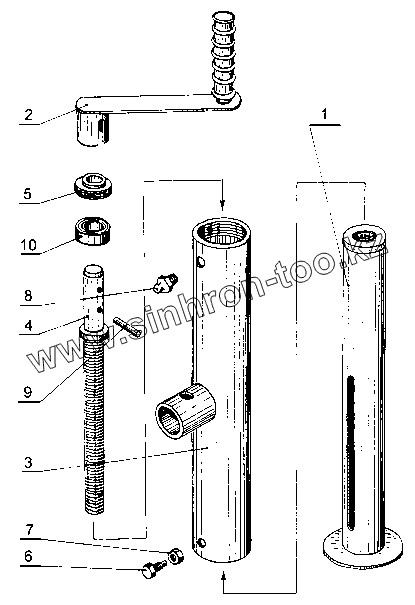 2

1

5

10

8

4

9

3

7

6

www.sinhron-too.kz