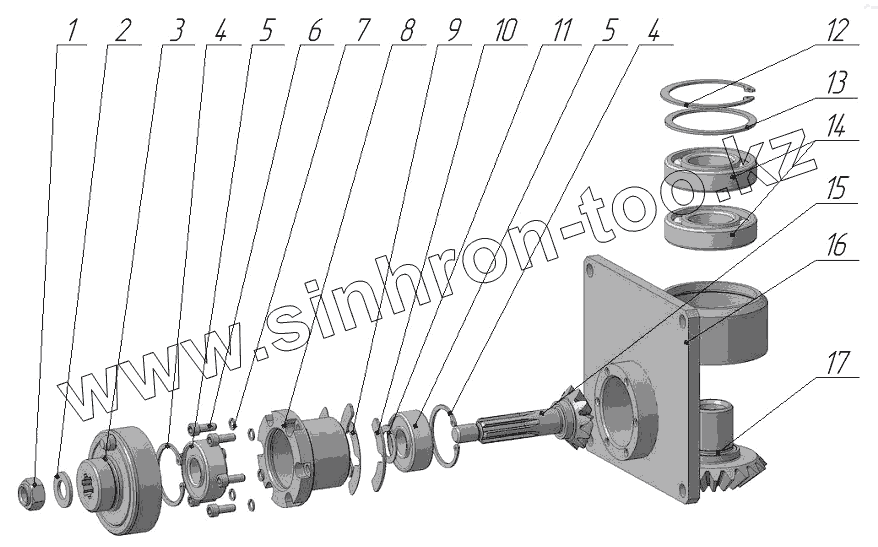 1 2 3 4 5 6 7 8 9 10 11 5 4

12
13
14
15
16
17

www.sinhron-too.kz