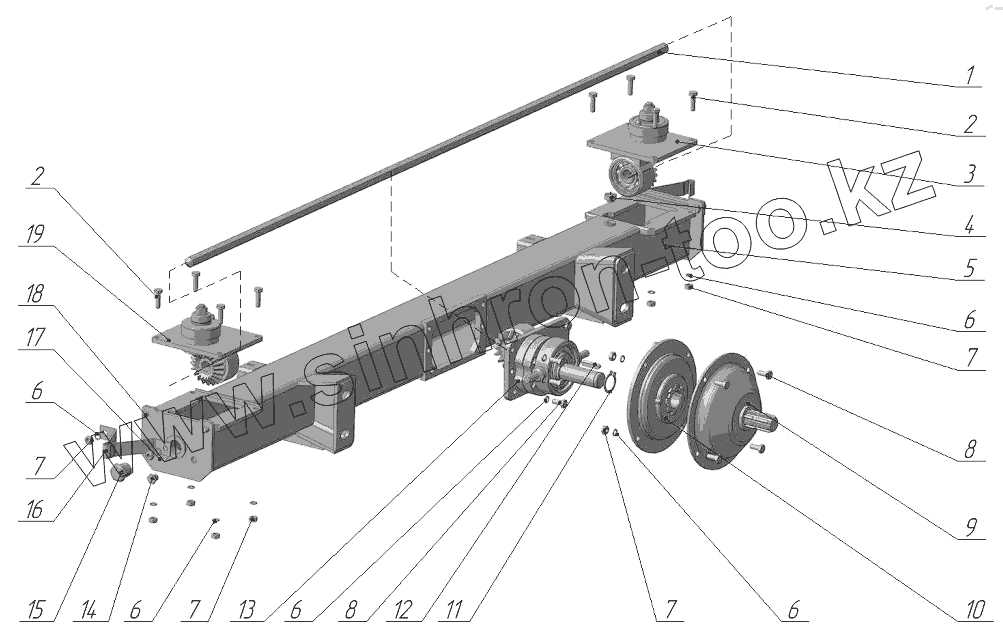 1
2
3
4
5
6
7
8
9
10
2
19
18
17
6
7
16
15
14
6
7
13
6
8
12
11
7
6
www.sinhron-too.kz