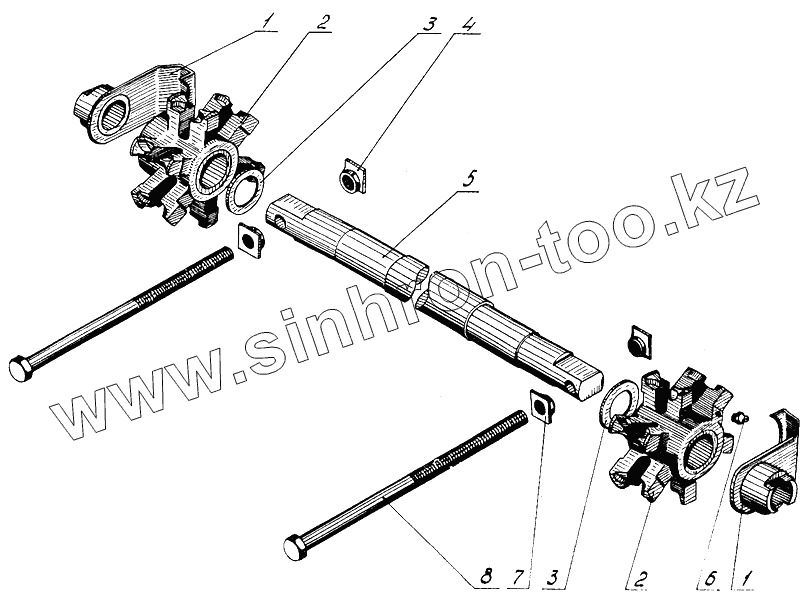 1 2 3 4
5
www.sinhron-too.kz
8 7 3 2 6 1