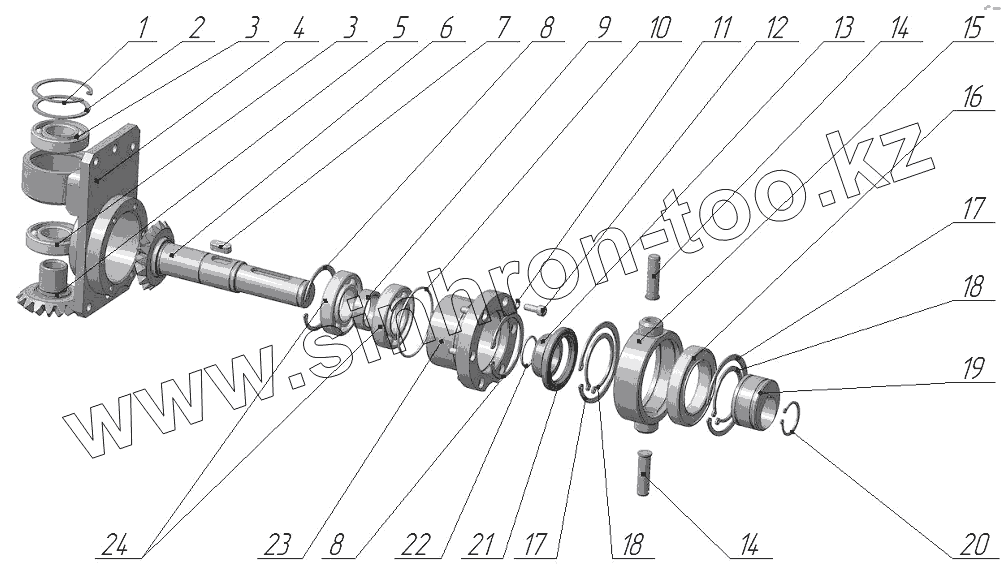 1 2 3 4 3 5 6 7 8 9 10 11 12 13 14 15

16

17

18

19

www.simbron-too.kz

24 23 8 22 21 17 18 14 20