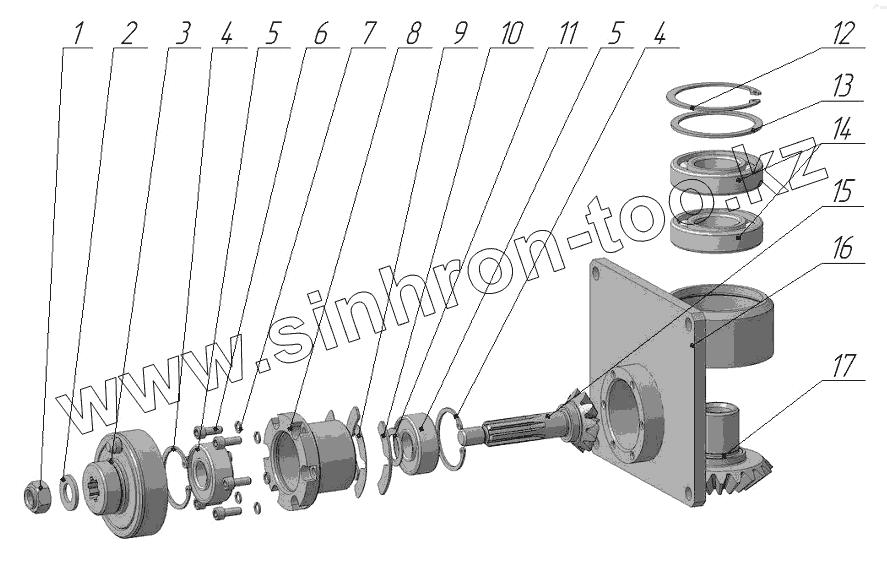 1 2 3 4 5 6 7 8 9 10 11 5 4

12
13
14
15
16
17

www.sinhron-too.kz