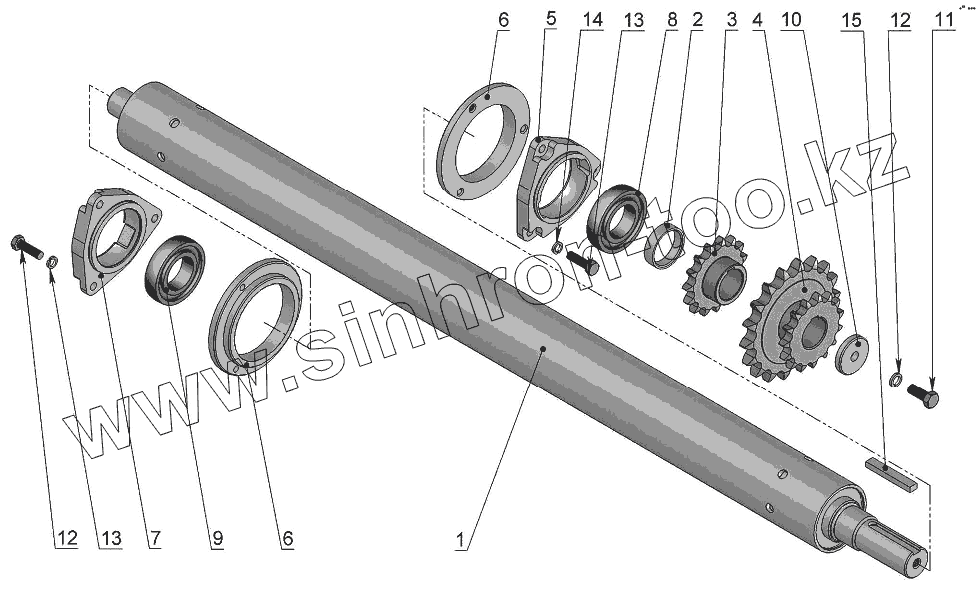 6 5 14 13 8 2 3 4 10 15 12 11

www.sinhrom-too.kz

12 13 7 9 6 1