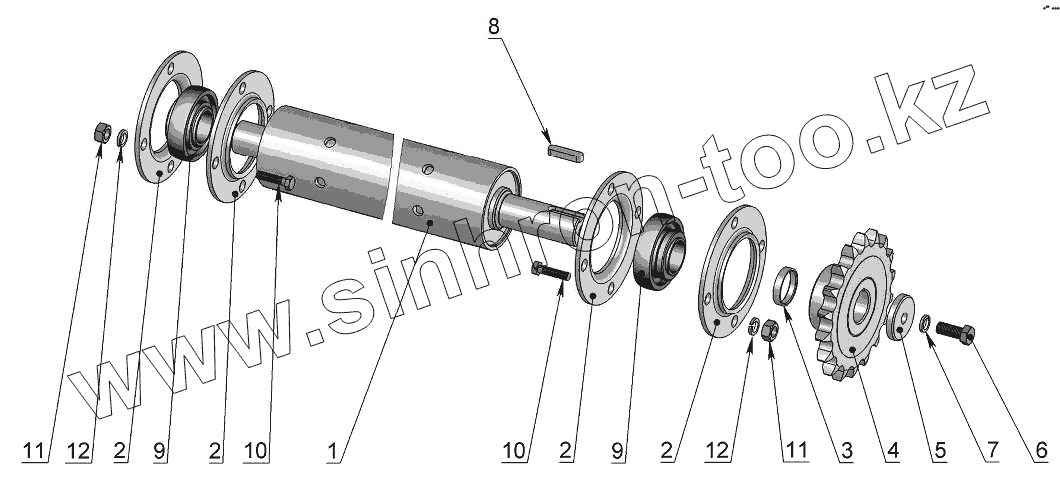 8

www.sinhron-too.kz

11 12 2 9 2 10 1 10 2 9 2 12 11 3 4 5 7 6