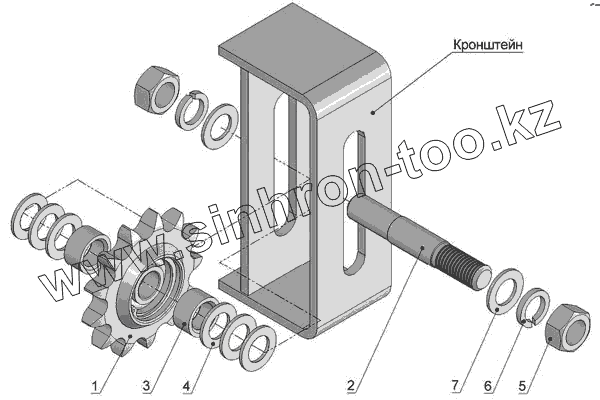 Кронштейн

www.sinhron-too.kz

1
3
4
2
7
6
5