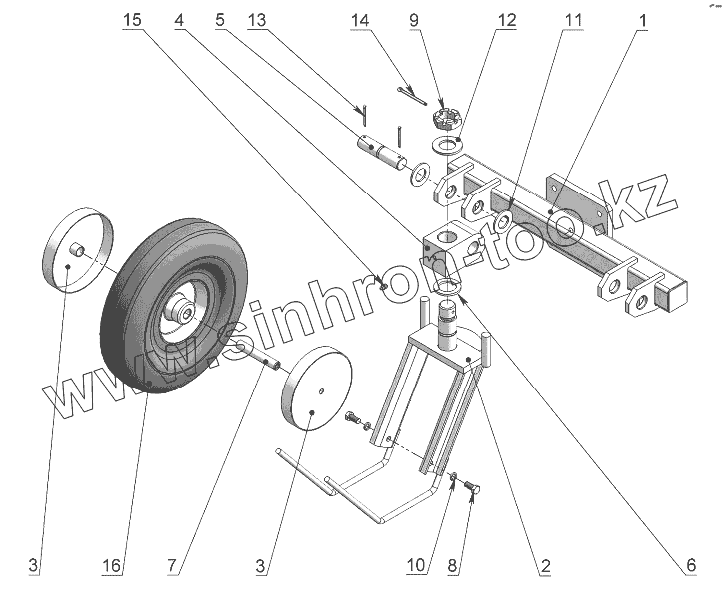 15 4 5 13 14 9 12 11 1

www.sinhron-too.kz

3 16 7 3 10 8 2 6