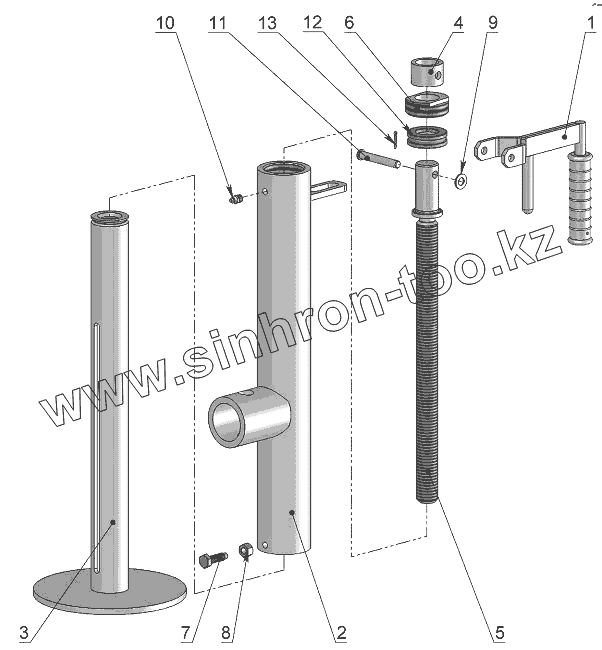 10 11 13 12 6 4 9 1

www.sinhron-too.kz

3 7 8 2 5