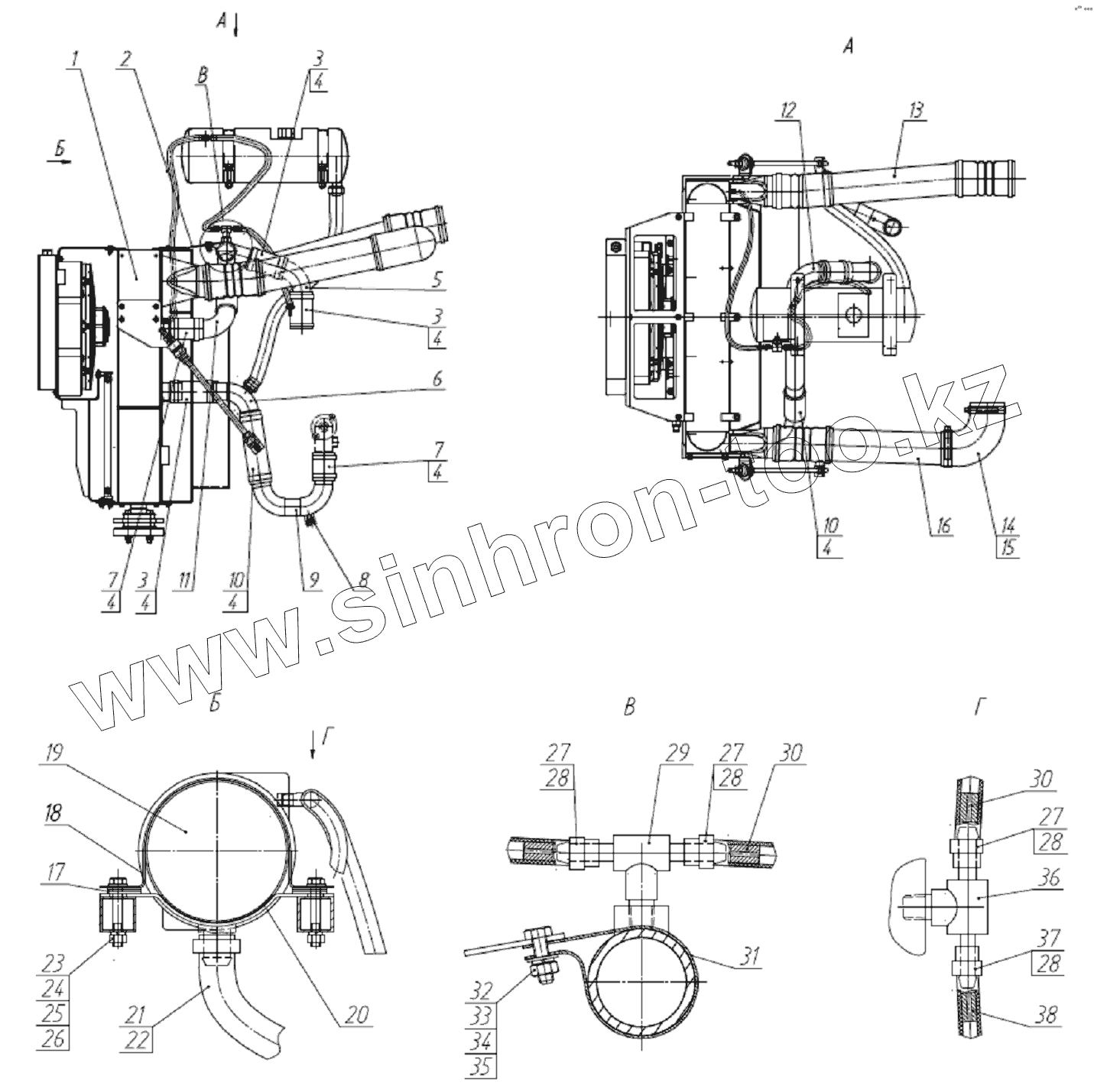 А
1
2
В
3
4
Б
5
3
4
6
7
4
7
4
3
4
11
10
4
9
8

А
12
13
10
4
16
14
15

www.sinhron-too.kz

Б
Г
19
18
17
23
24
25
26
21
22
20

В
27
28
29
27
28
30
31
32
33
34
35

Г
30
27
28
36
37
28
38