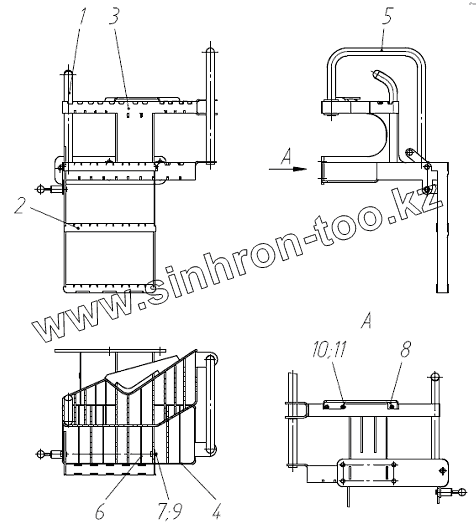 1
3
5
A
2
www.sinhron-too.kz
A
10;11
8
6
7;9
4