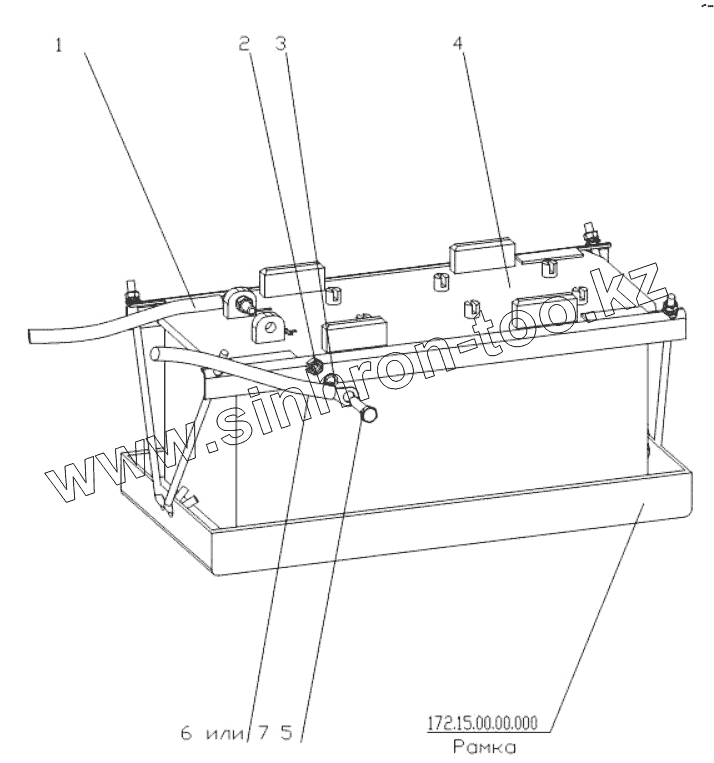 1
2
3
4
www.sinhron-too.kz
6 или 7 5
172.15.00.00.000
Рамка