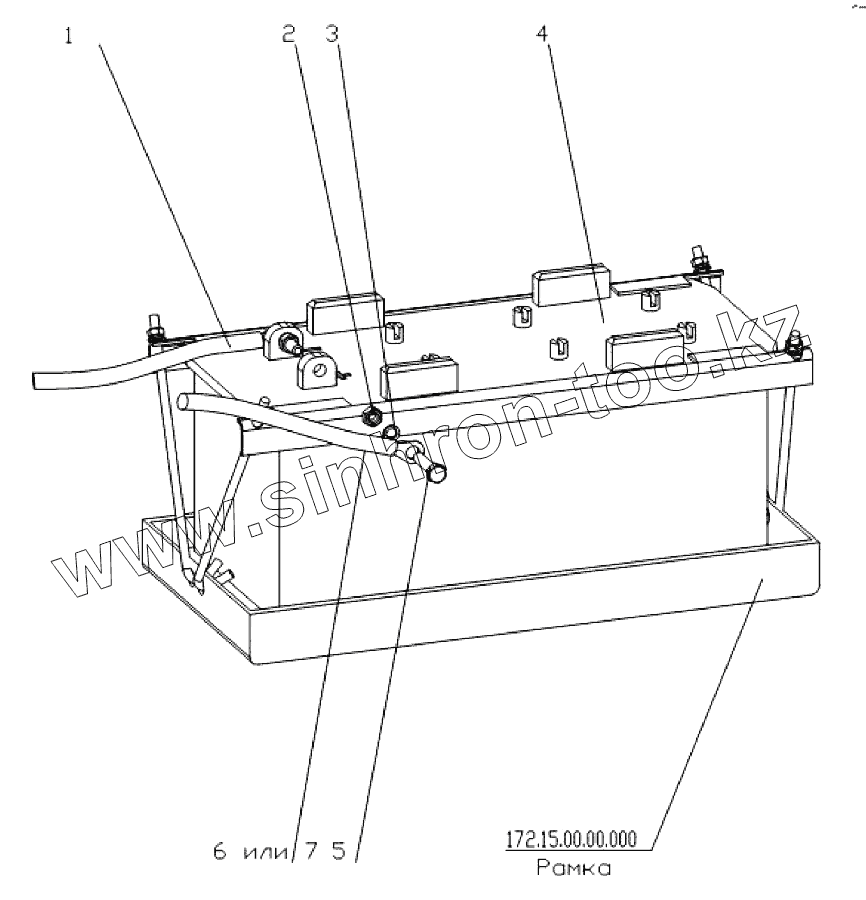 1
2
3
4
www.sinhron-too.kz
6 или 7 5
172.15.00.00.000
Рамка