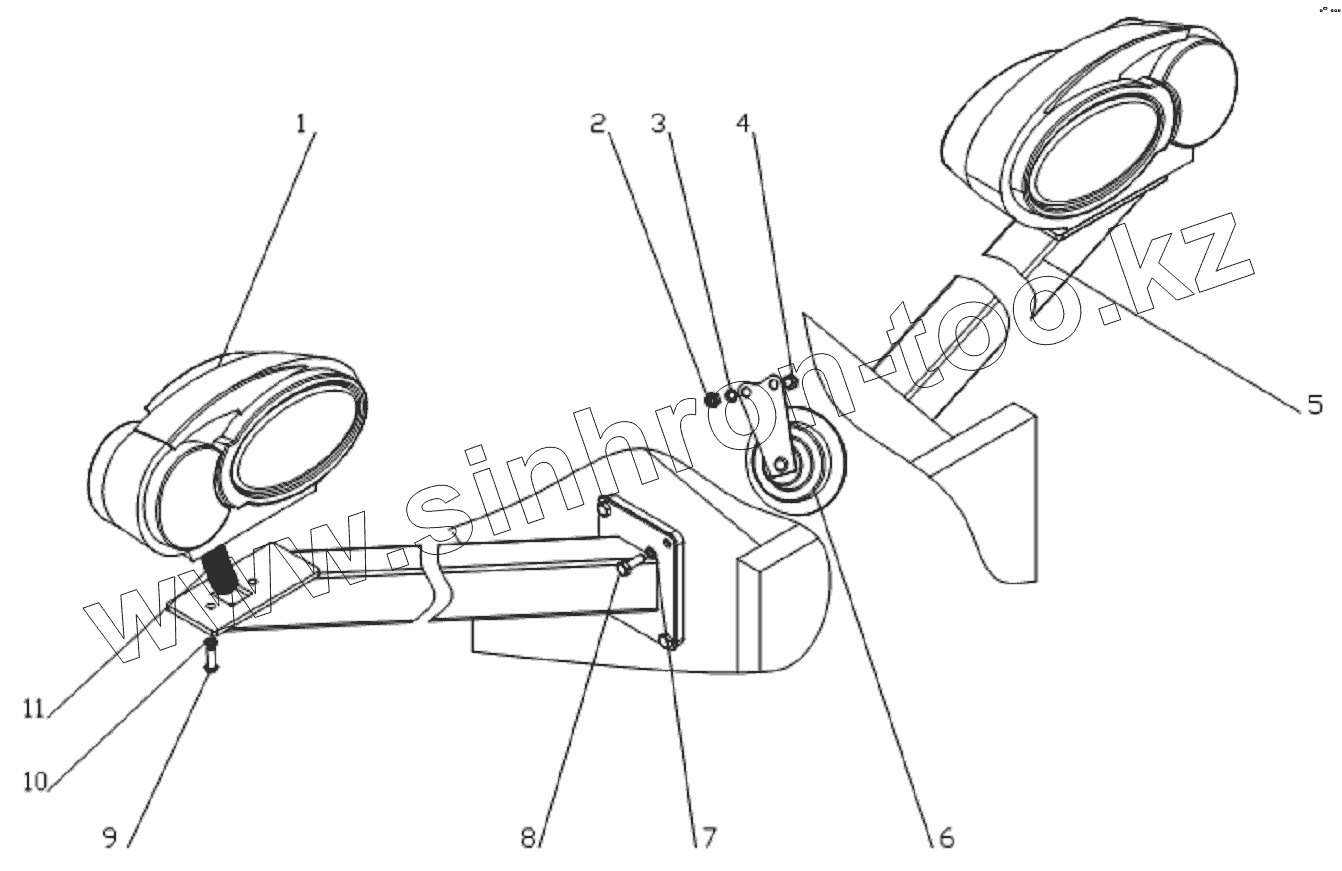 1
2
3
4
5
www.sinhron-too.kz
11
10
9
8
7
6