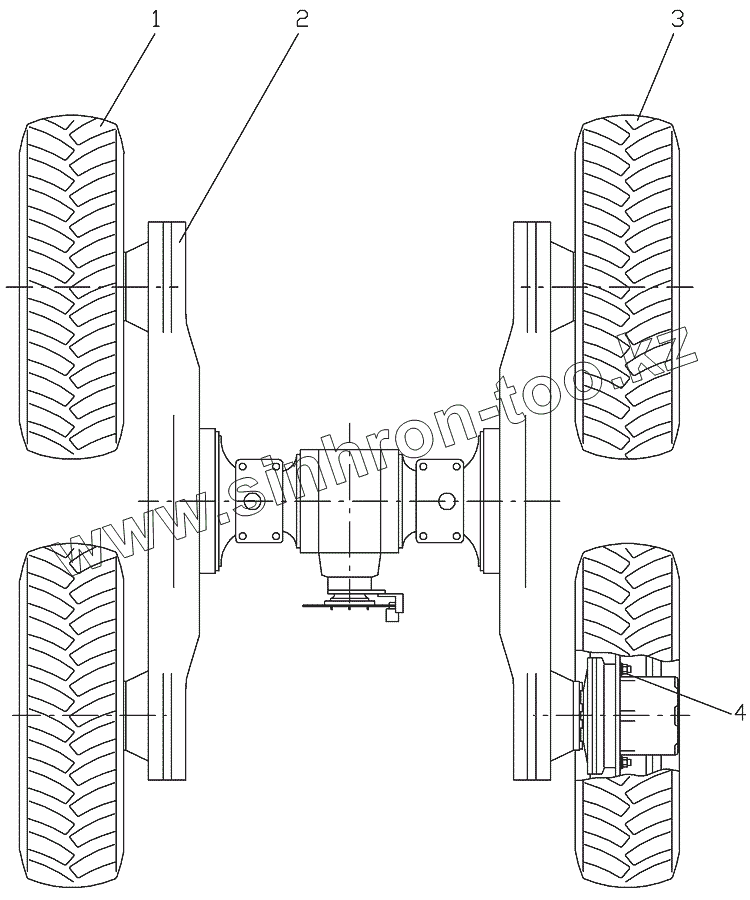 1
2
3
www.sinhron-too.kz
4