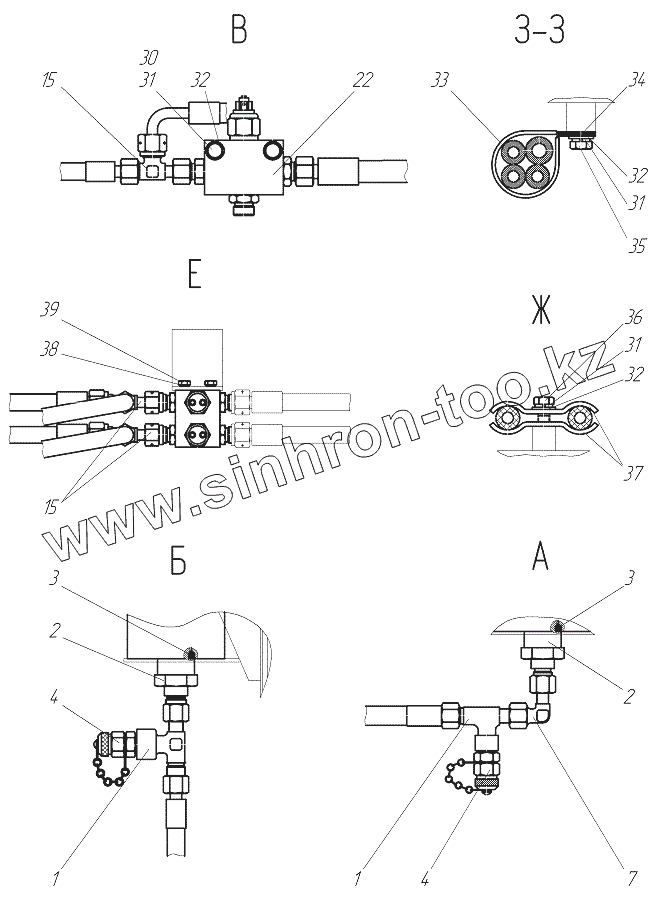 В

30
31
32
15
22

З-З

33
34
32
31
35

Е

39
38
15

Ж

36
31
32
37

www.sinhron-too.kz

Б

3
2
4
1

А

3
2
1
4
7