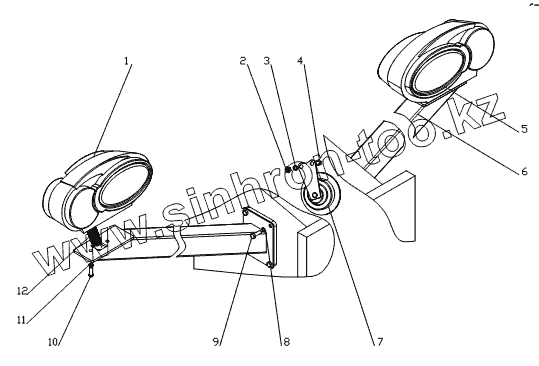 1
2
3
4
5
6
12
11
10
9
8
7
www.sinhron-too.kz