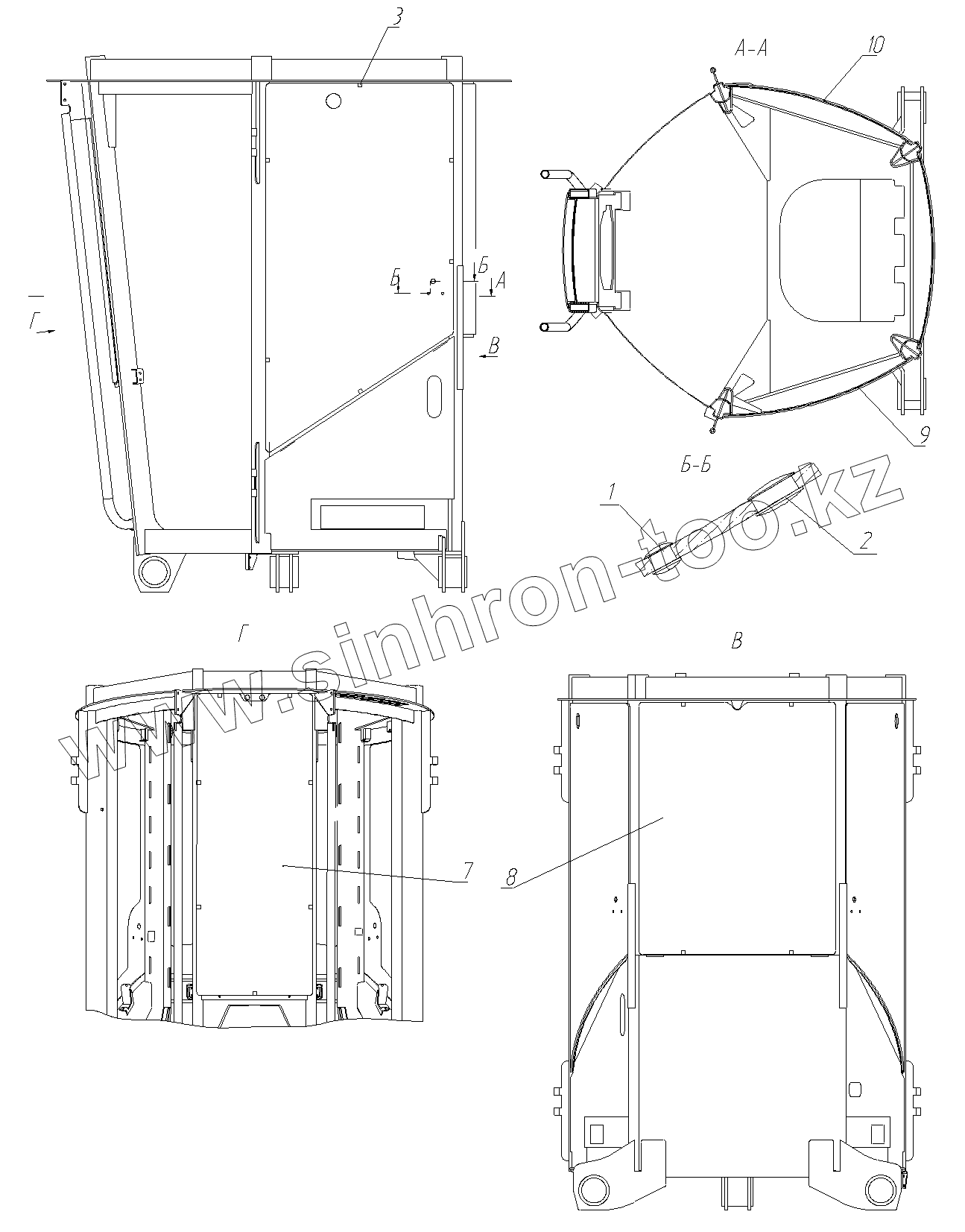 3

А-А

10

Б

Б

А

Г

В

9

Б-Б

1

2

www.sinhron-too.kz

Г

В

7

8