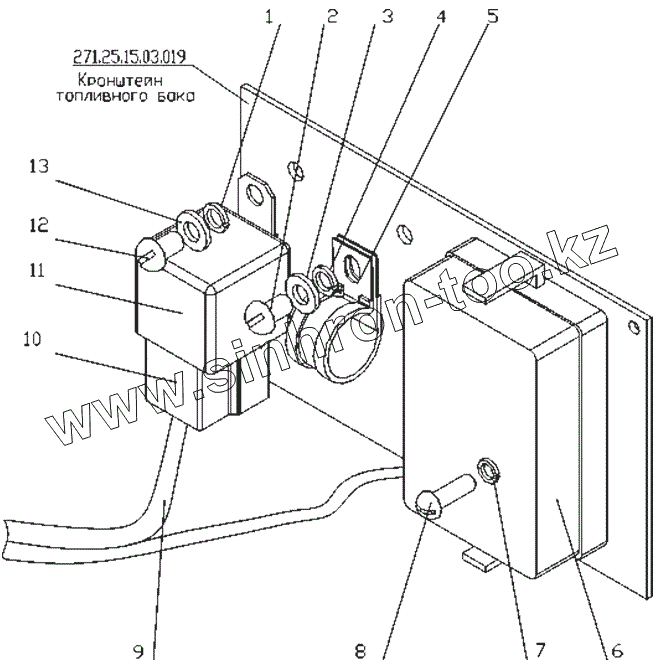 1
2
3
4
5
271.25.15.03.019
Кронштейн топливного бака
13
12
11
10
www.simron-too.kz
9
8
7
6