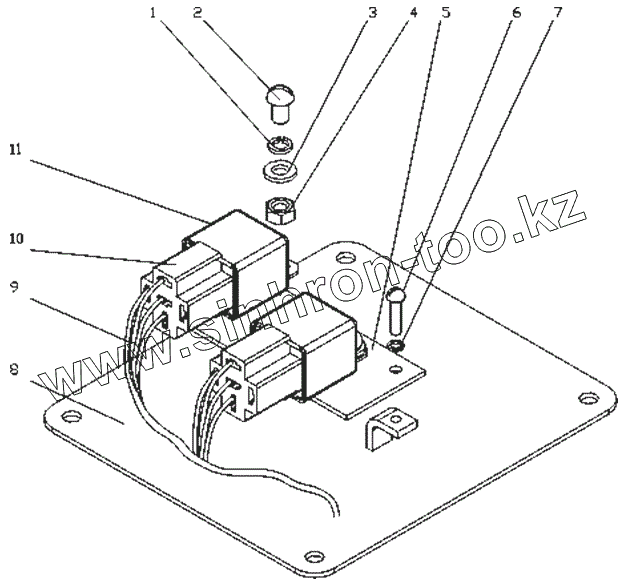 1
2
3
4
5
6
7
11
10
9
8
www.sinhron-too.kz