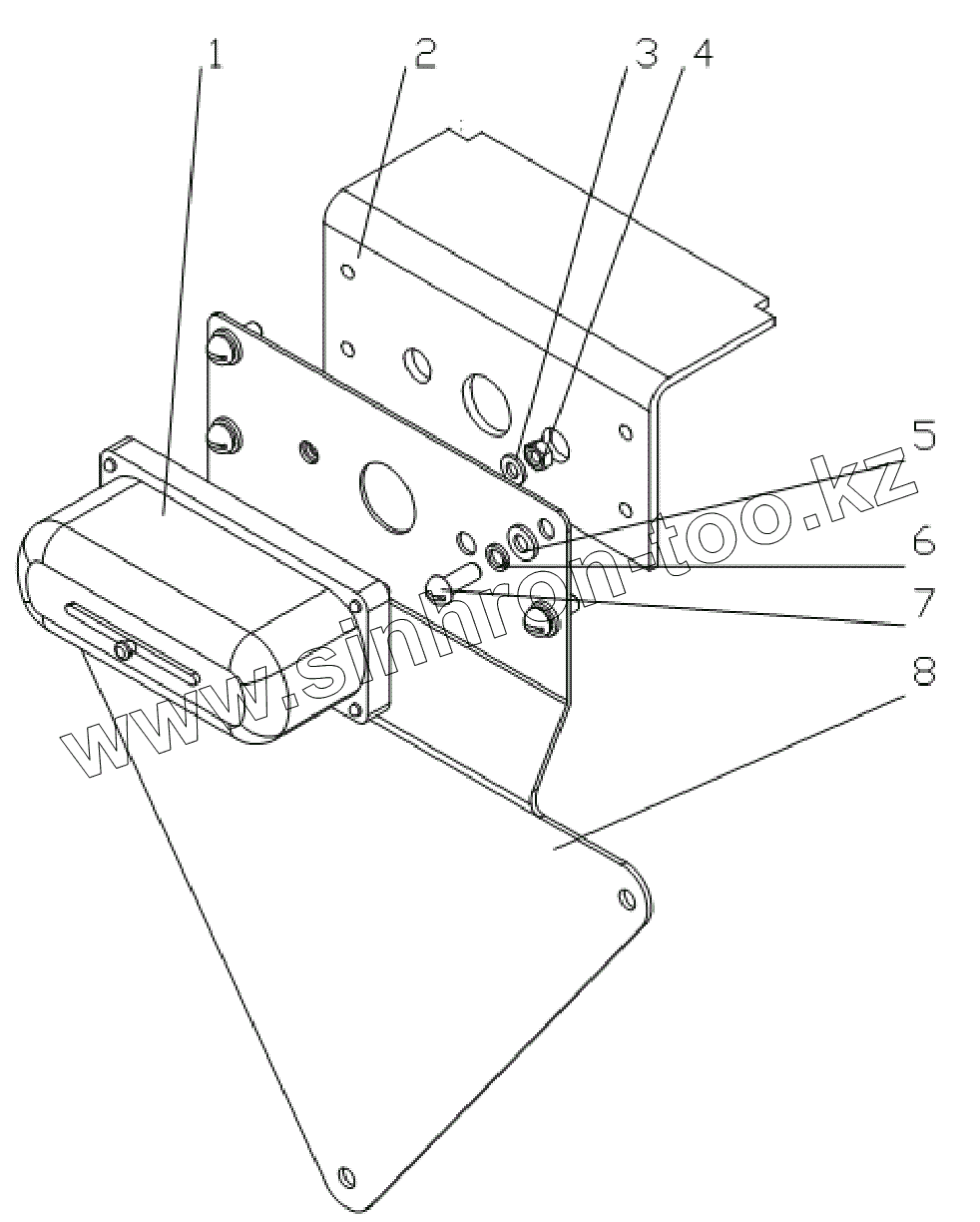 1
2
3
4
5
6
7
8
www.sinhron-too.kz