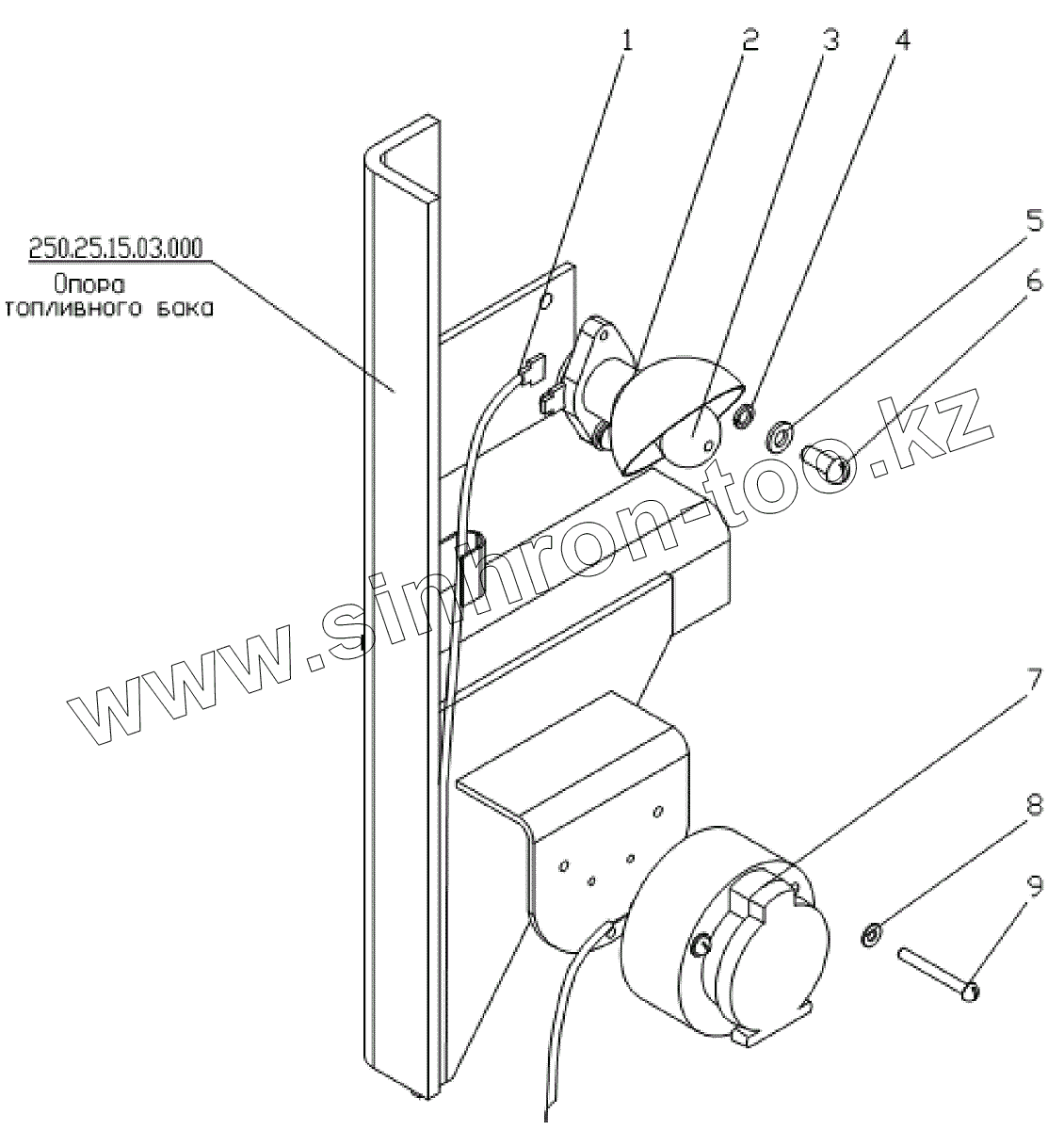 1 2 3 4

5

6

250.25.15.03.000
Опора топливного бака

www.sinhron-too.kz

7

8

9